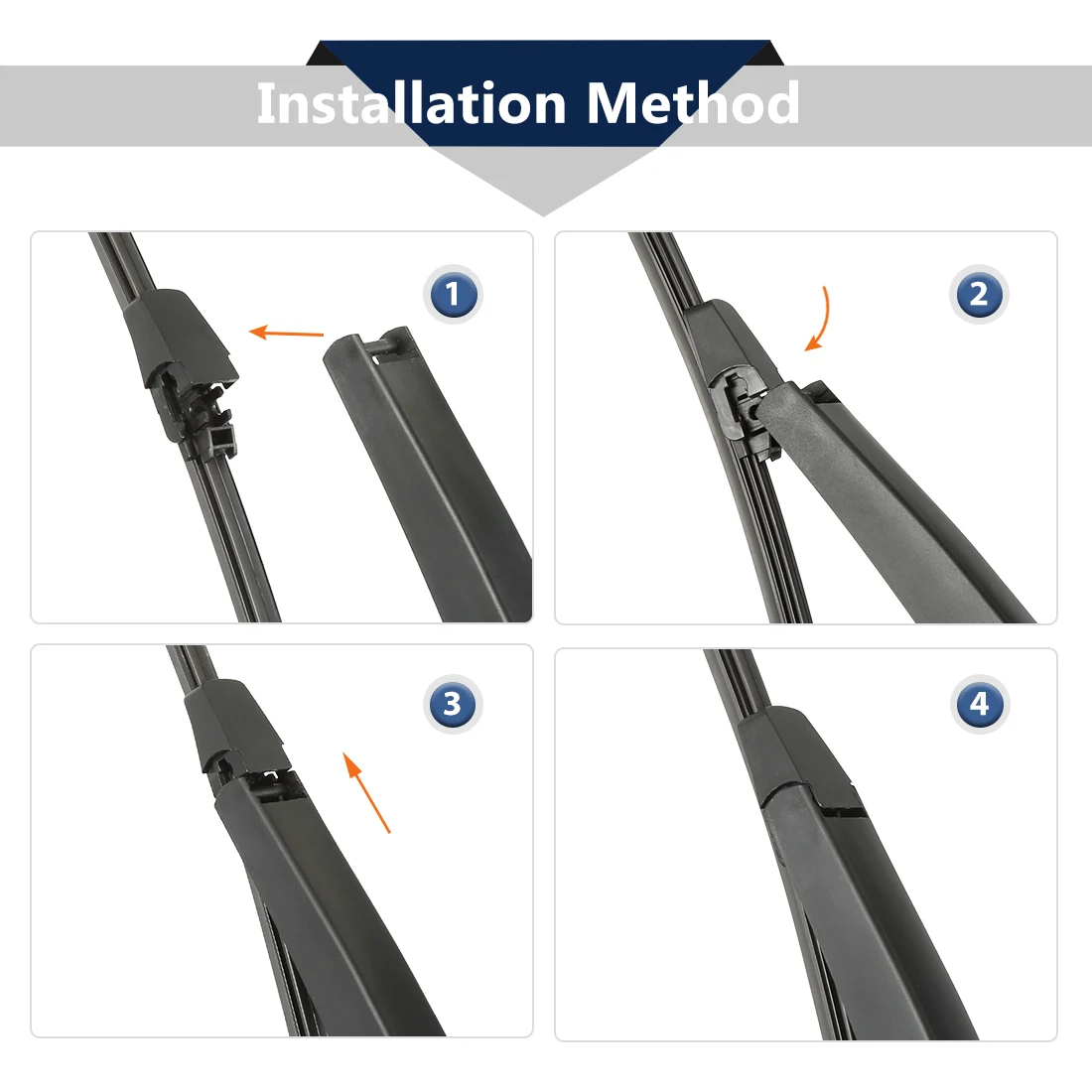 Installation Method

1

2

3

4