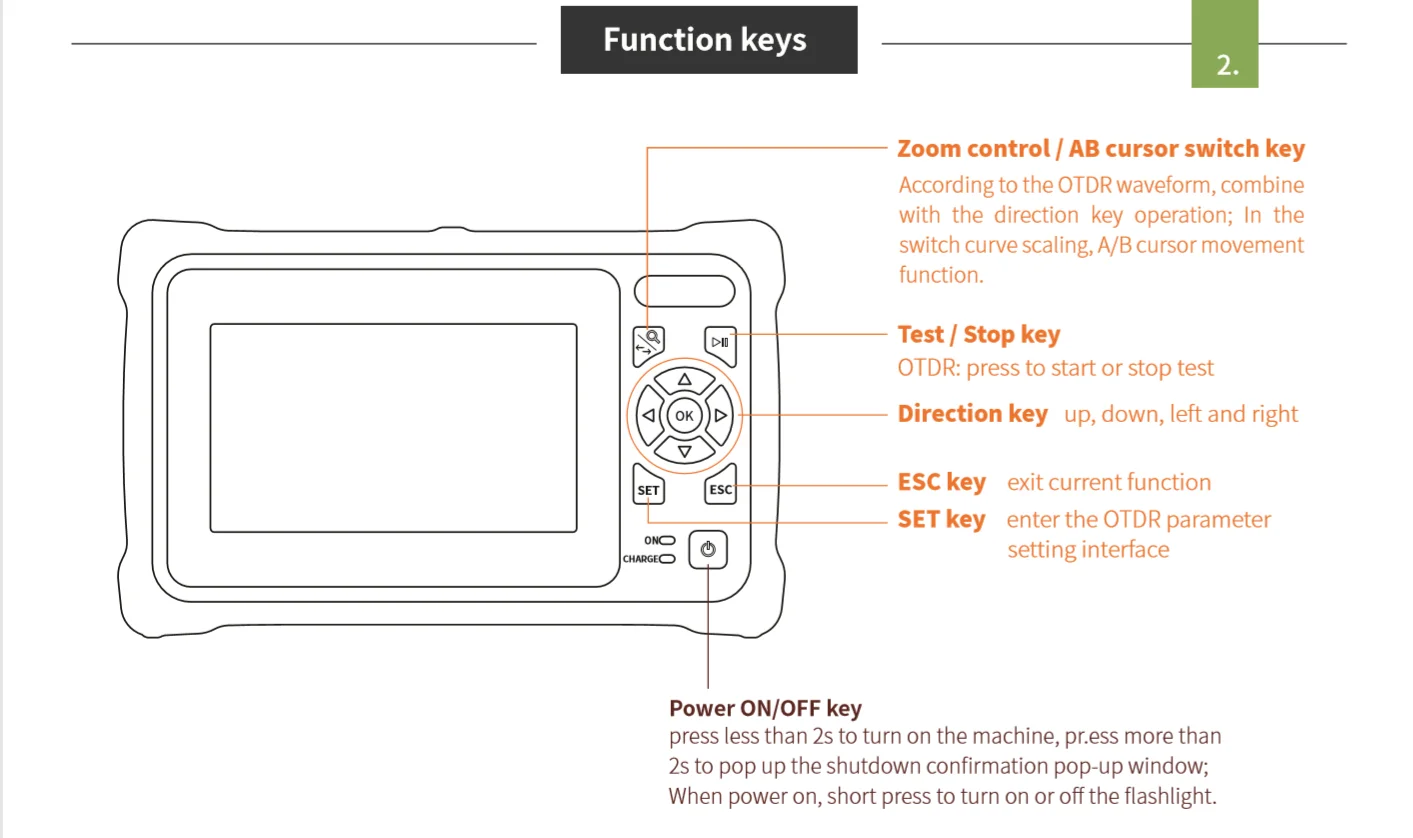 Function keys

2.

Zoom control / AB cursor switch key
According to the OTDR waveform, combine with the direction key operation; In the switch curve scaling, A/B cursor movement function.

Test / Stop key
OTDR: press to start or stop test

Direction key up, down, left and right

ESC key exit current function

SET key enter the OTDR parameter setting interface

OK

SET

ESC

ON

CHARGE

Power ON/OFF key
press less than 2s to turn on the machine, pr.ess more than 2s to pop up the shutdown confirmation pop-up window; When power on, short press to turn on or off the flashlight.