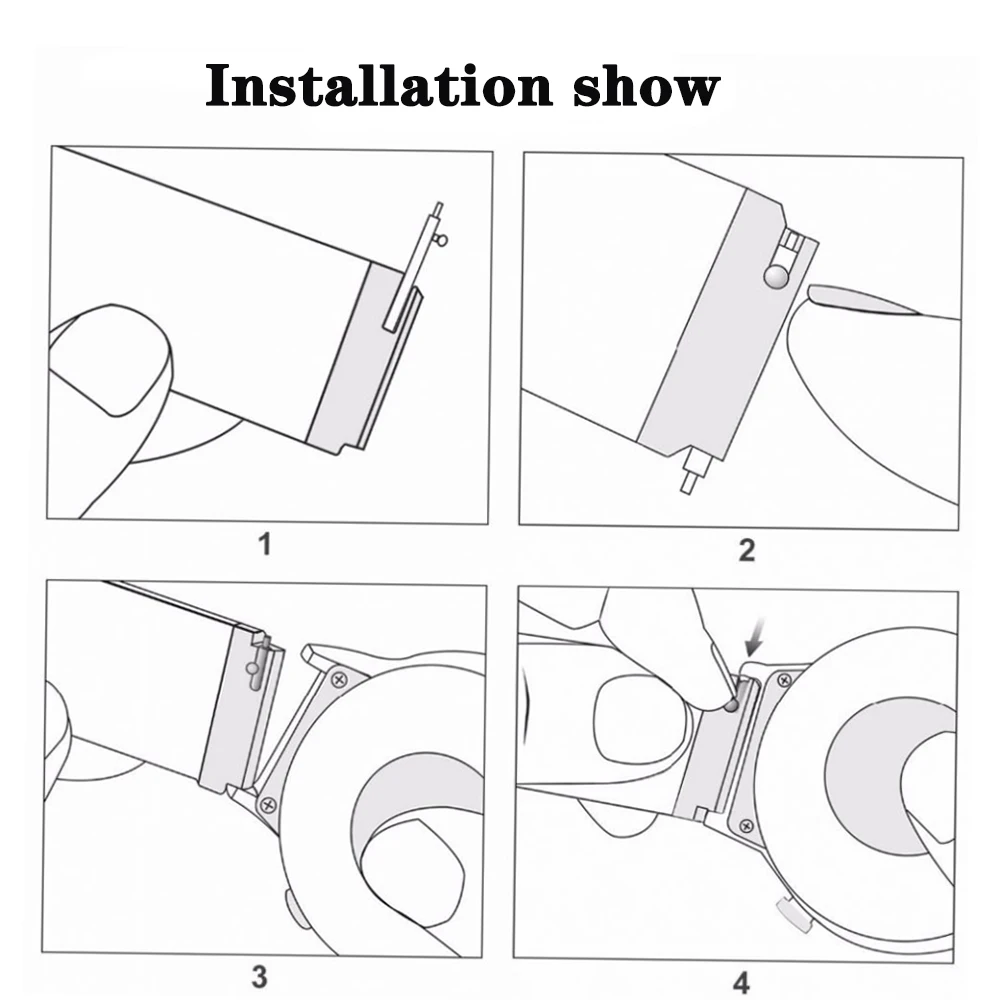 Installation show

1

2

3

4