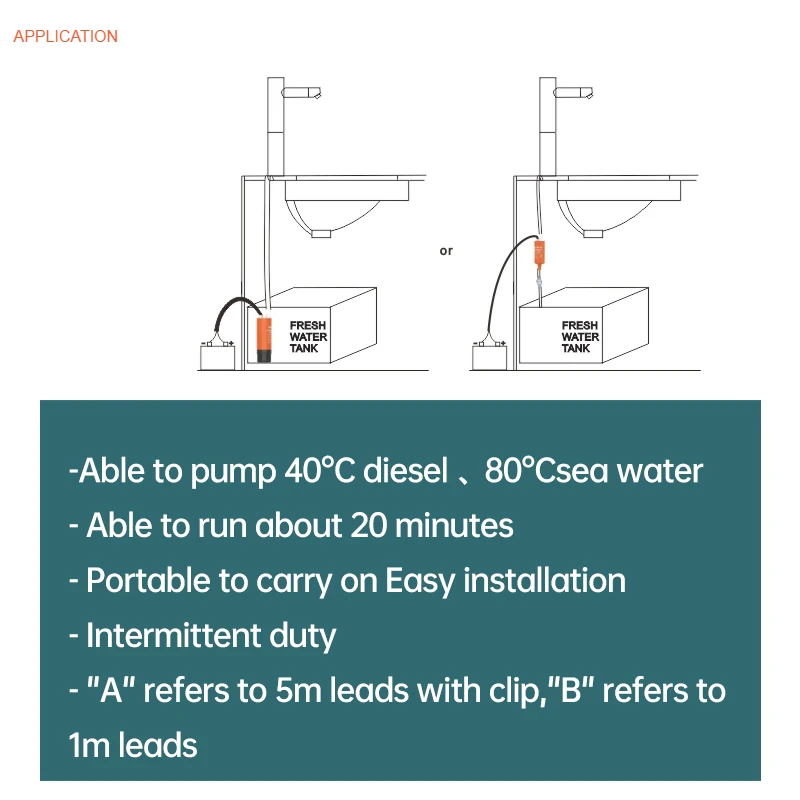 APPLICATION

FRESH WATER TANK

or

FRESH WATER TANK

-Able to pump 40°C diesel 、80°Csea water

- Able to run about 20 minutes

- Portable to carry on Easy installation

- Intermittent duty

- "A" refers to 5m leads with clip,"B" refers to 1m leads