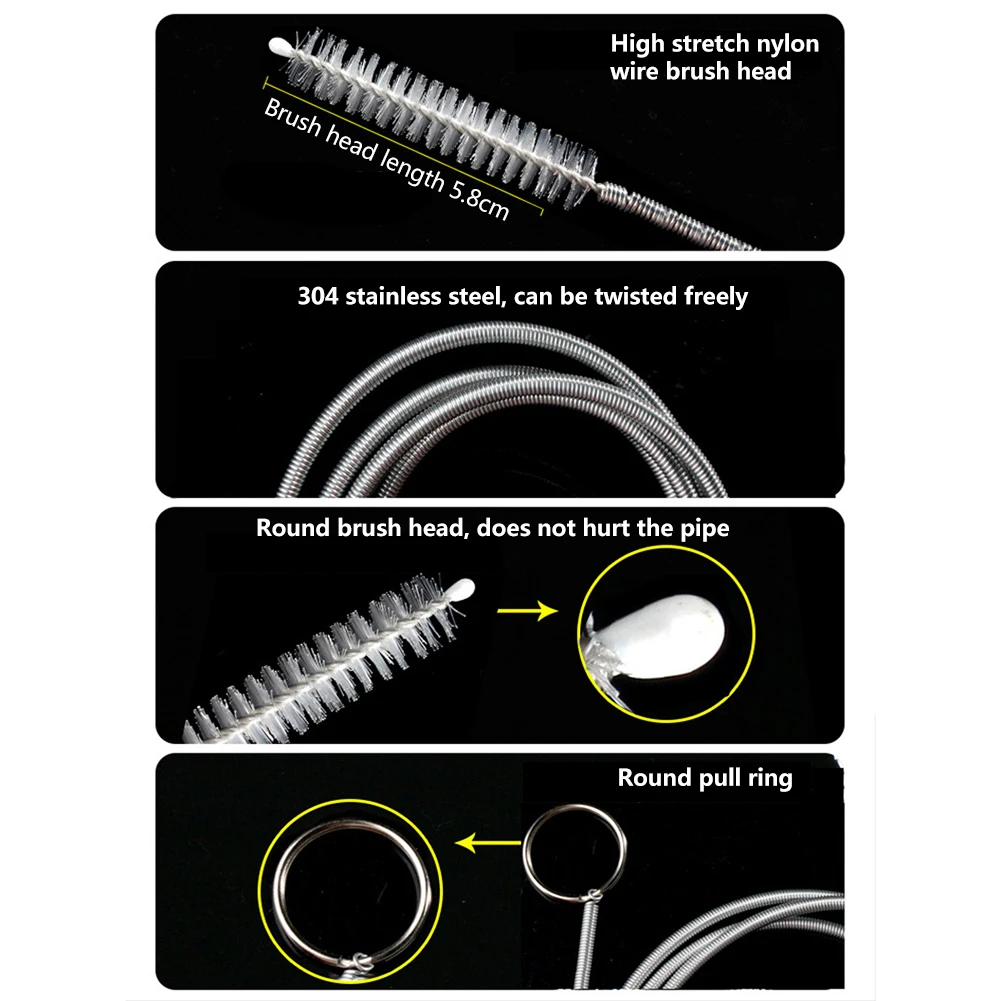 High stretch nylon wire brush head

Brush head length 5.8cm

304 stainless steel, can be twisted freely

Round brush head, does not hurt the pipe

Round pull ring