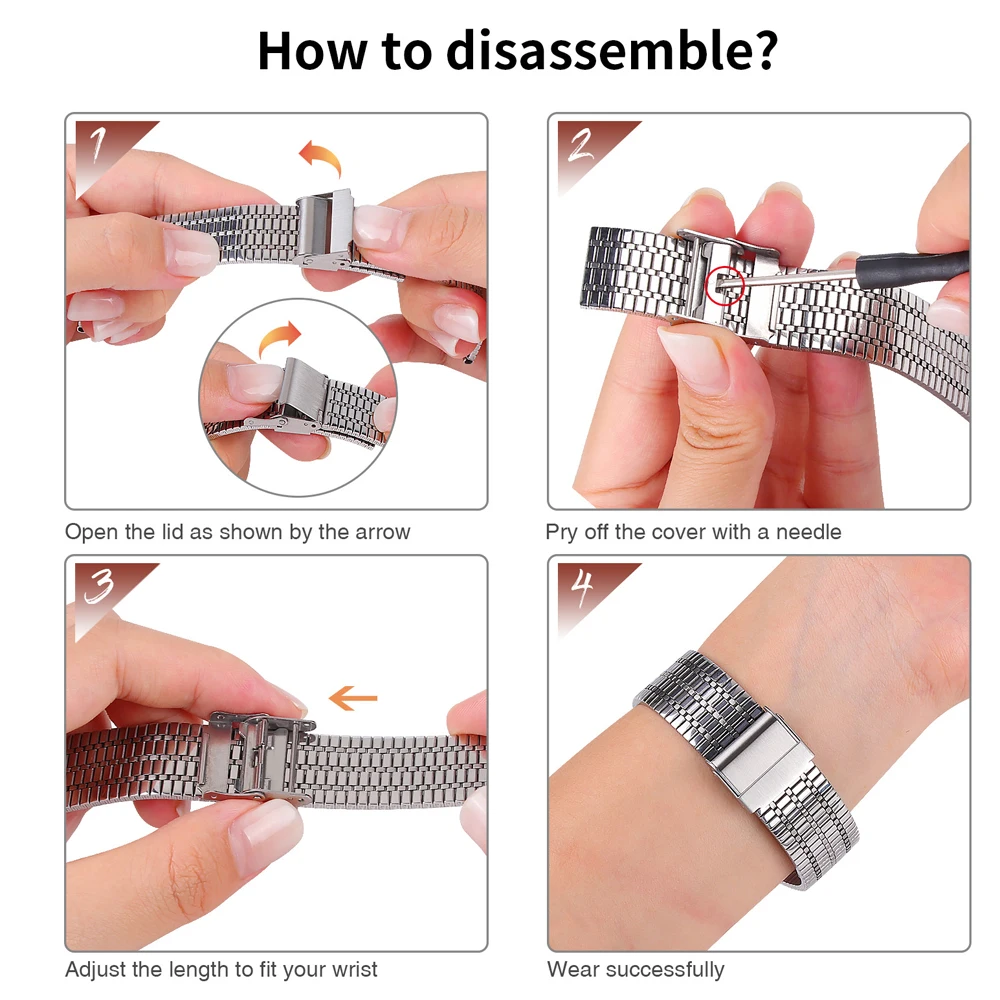 How to disassemble?

1

Open the lid as shown by the arrow

2

Pry off the cover with a needle

3

Adjust the length to fit your wrist

4

Wear successfully