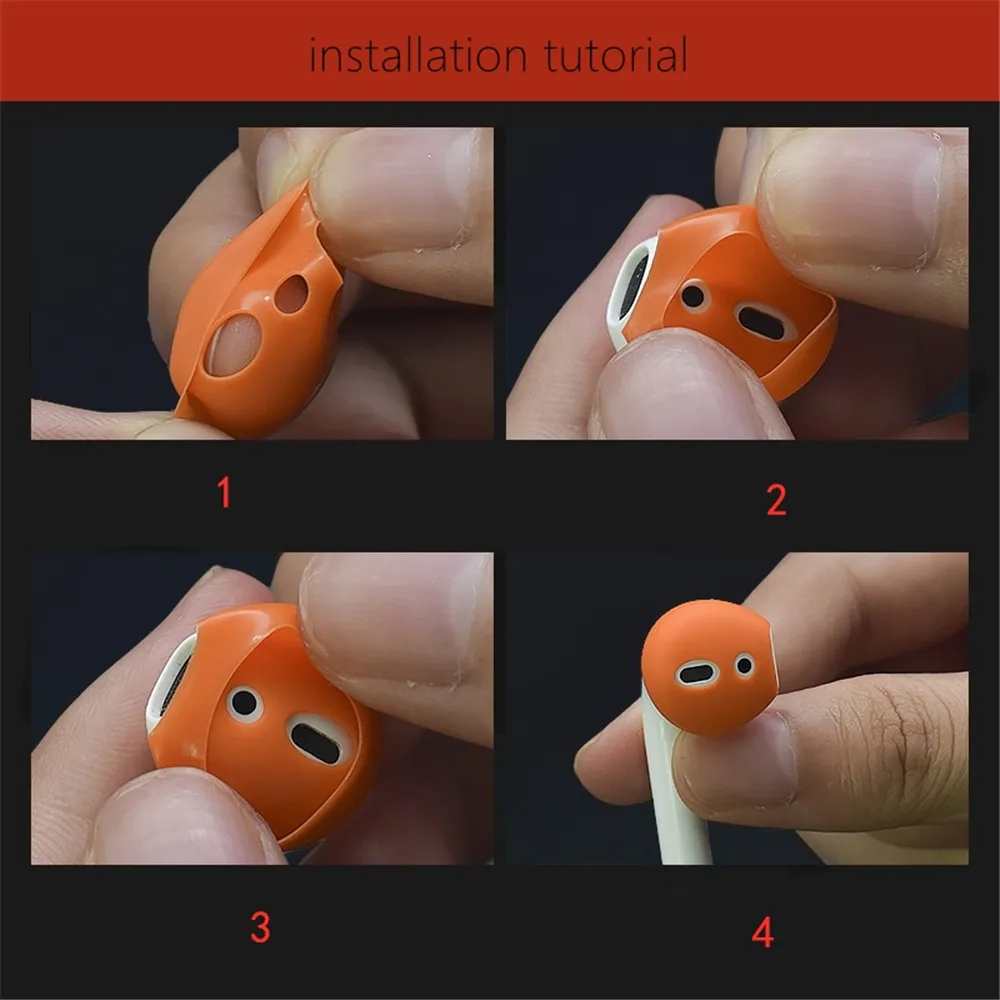 installation tutorial

1

2

3

4