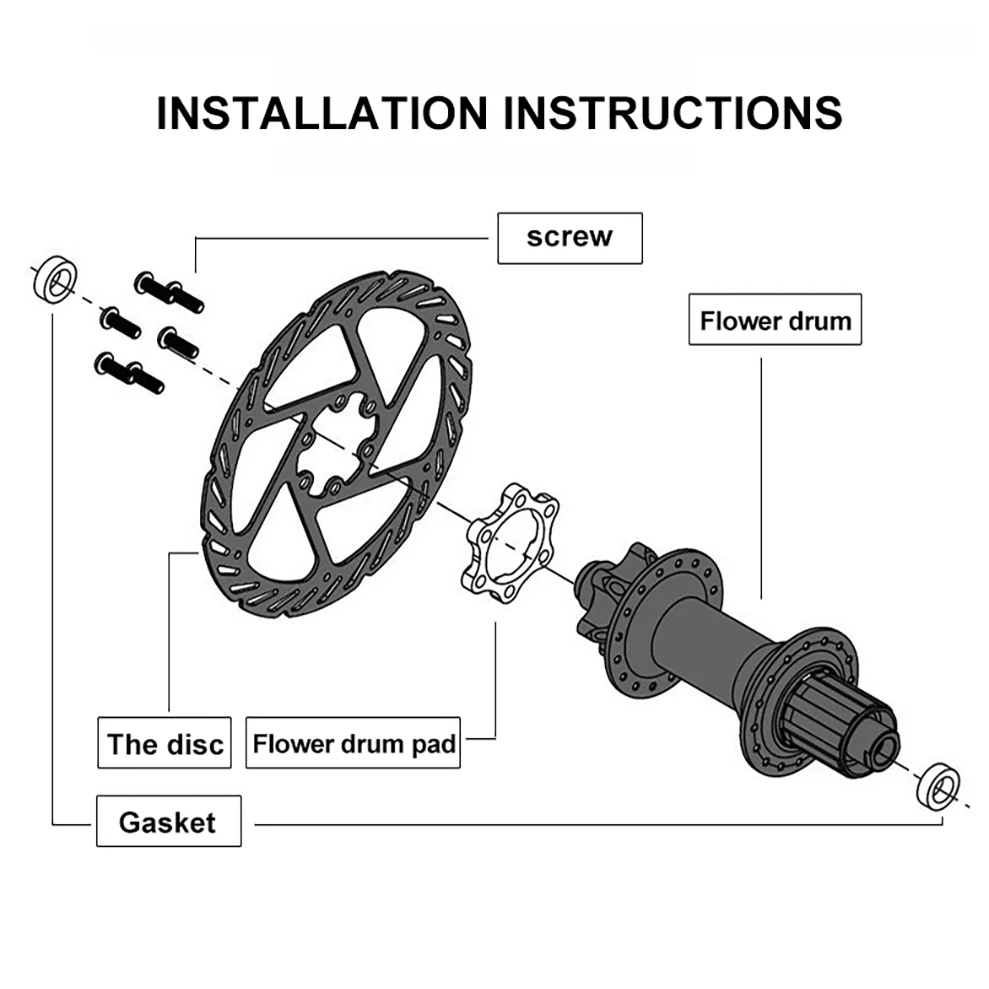 INSTALLATION INSTRUCTIONS

screw

Flower drum

The disc

Flower drum pad

Gasket