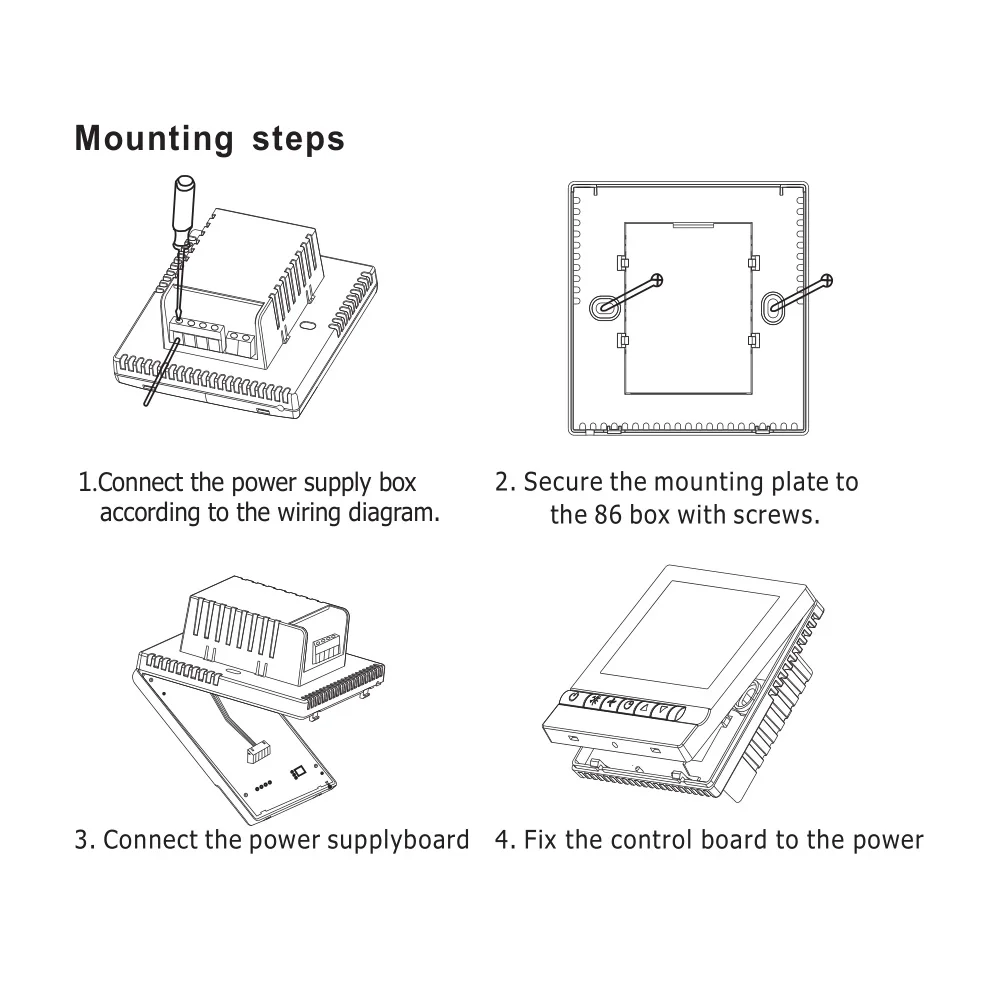 Mounting steps

1.Connect the power supply box according to the wiring diagram.

2. Secure the mounting plate to the 86 box with screws.

3. Connect the power supplyboard

4. Fix the control board to the power