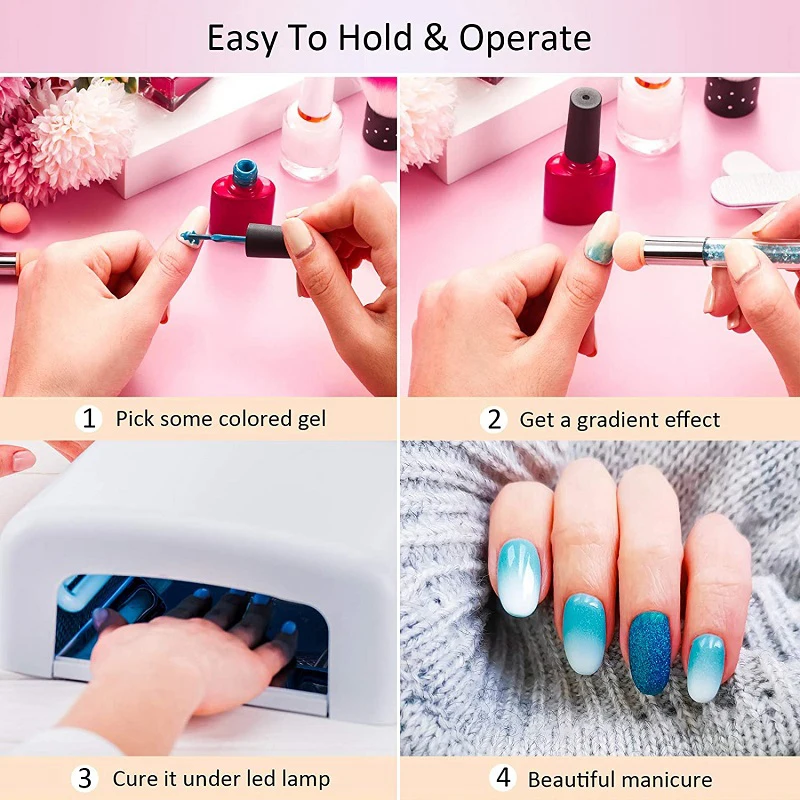 Easy To Hold & Operate

1 Pick some colored gel

2 Get a gradient effect

3 Cure it under led lamp

4 Beautiful manicure