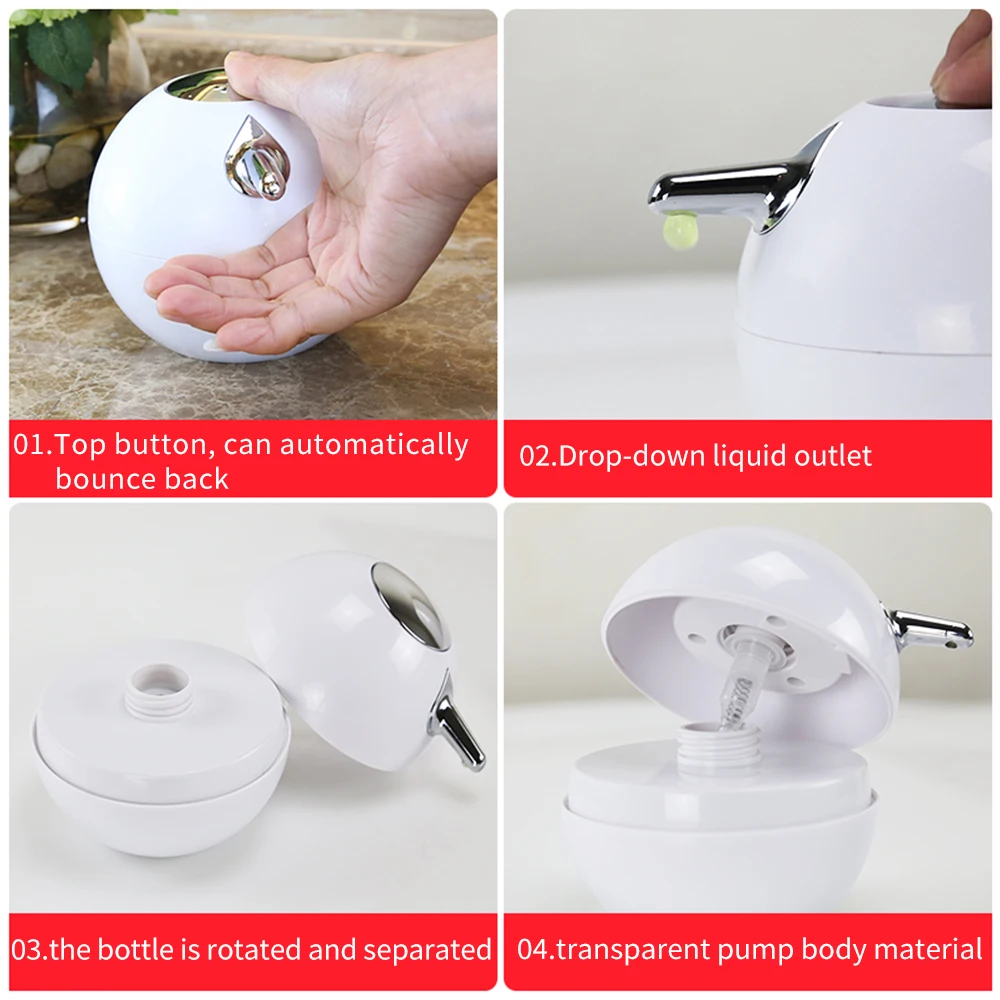 01.Top button, can automatically bounce back

02.Drop-down liquid outlet

03.the bottle is rotated and separated

04.transparent pump body material