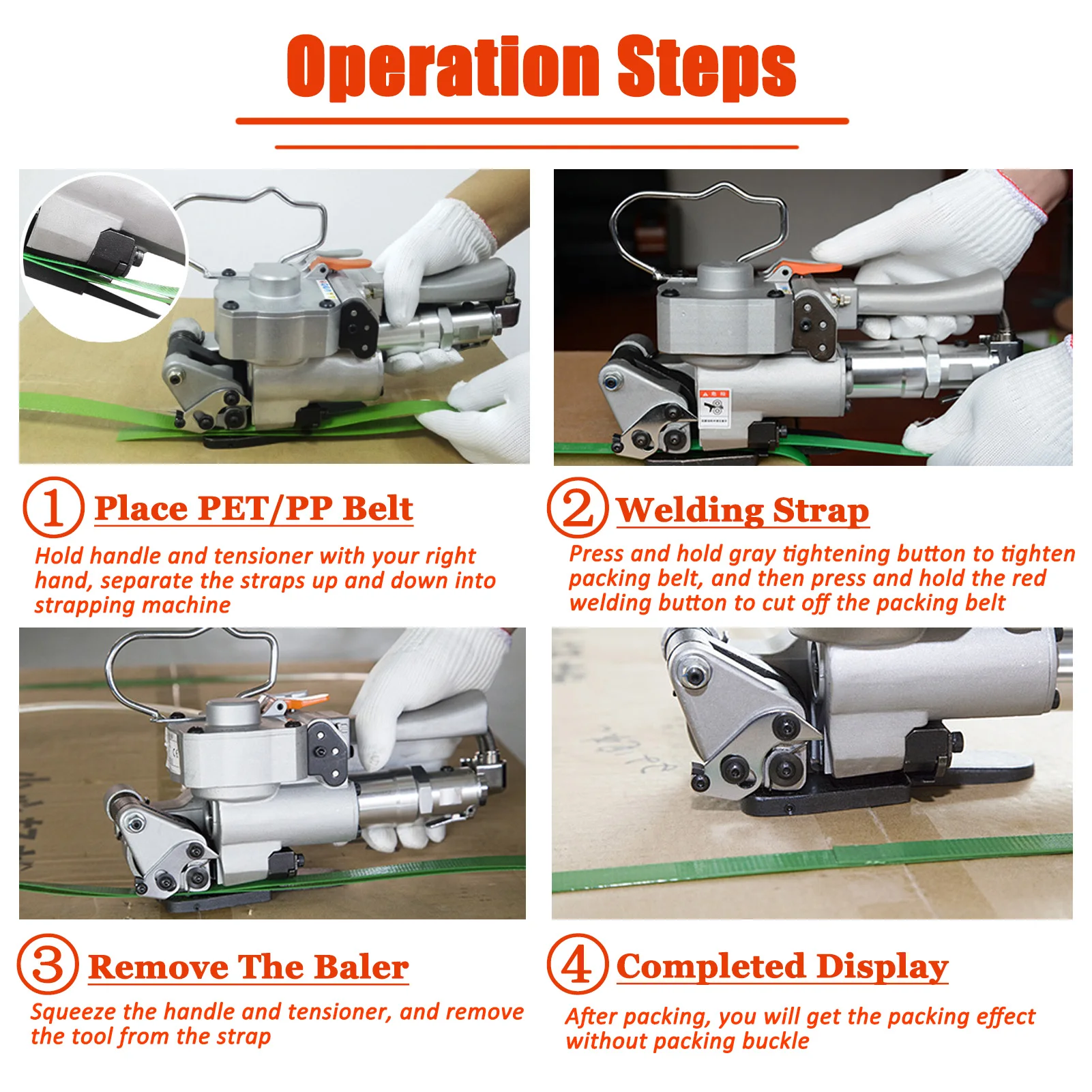 Operation Steps

1 Place PET/PP Belt

Hold handle and tensioner with your right hand, separate the straps up and down into strapping machine

2 Welding Strap

Press and hold gray tightening button to tighten packing belt, and then press and hold the red welding button to cut off the packing belt

3 Remove The Baler

Squeeze the handle and tensioner, and remove the tool from the strap

4 Completed Display

After packing, you will get the packing effect without packing buckle