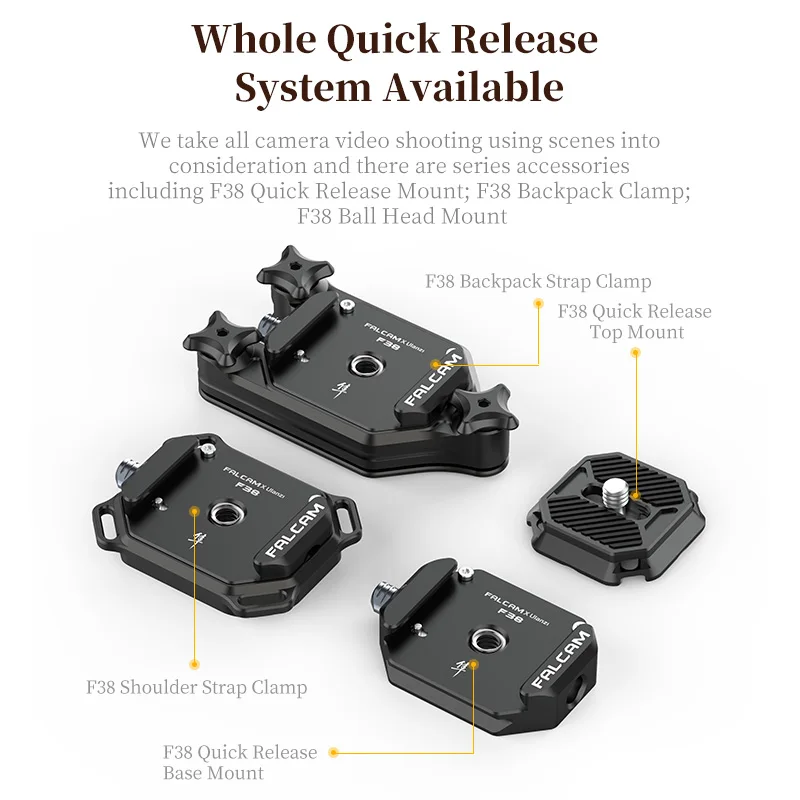 Whole Quick Release System Available

We take all camera video shooting using scenes into consideration and there are series accessories including F38 Quick Release Mount; F38 Backpack Clamp; F38 Ball Head Mount

F38 Backpack Strap Clamp

F38 Quick Release Top Mount

FALCAM X Ulanzi
F38
FALCAM

FALCAM X Ulanzi
F38
FALCAM

FALCAM X Ulanzi
F38
FALCAM

F38 Shoulder Strap Clamp

F38 Quick Release Base Mount