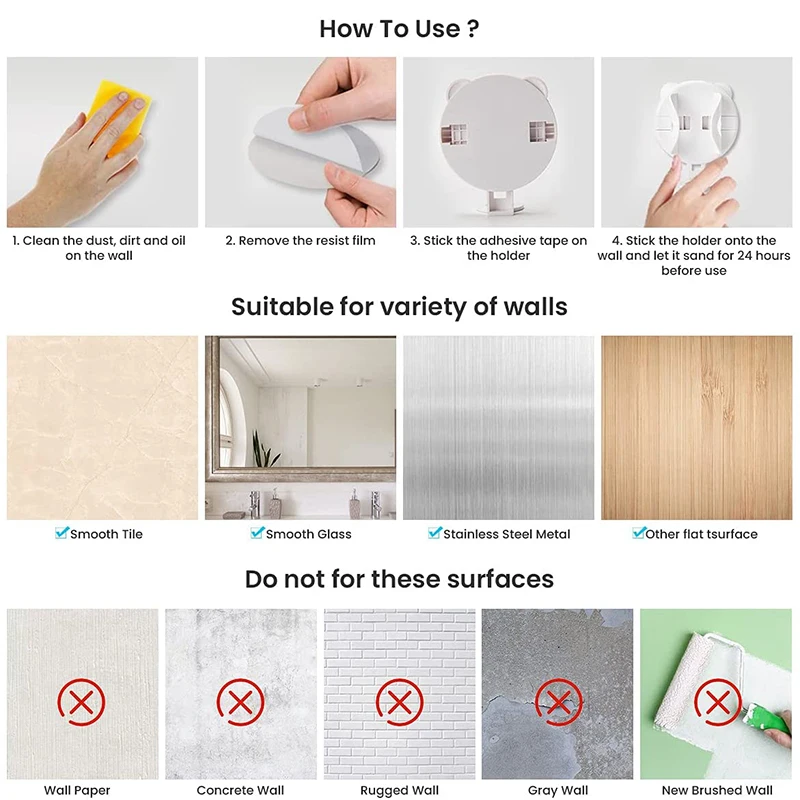 How To Use ?

1. Clean the dust, dirt and oil on the wall

2. Remove the resist film

3. Stick the adhesive tape on the holder

4. Stick the holder onto the wall and let it sand for 24 hours before use

Suitable for variety of walls

Smooth Tile

Smooth Glass

Stainless Steel Metal

Other flat tsurface

Do not for these surfaces

Wall Paper

Concrete Wall

Rugged Wall

Gray Wall

New Brushed Wall