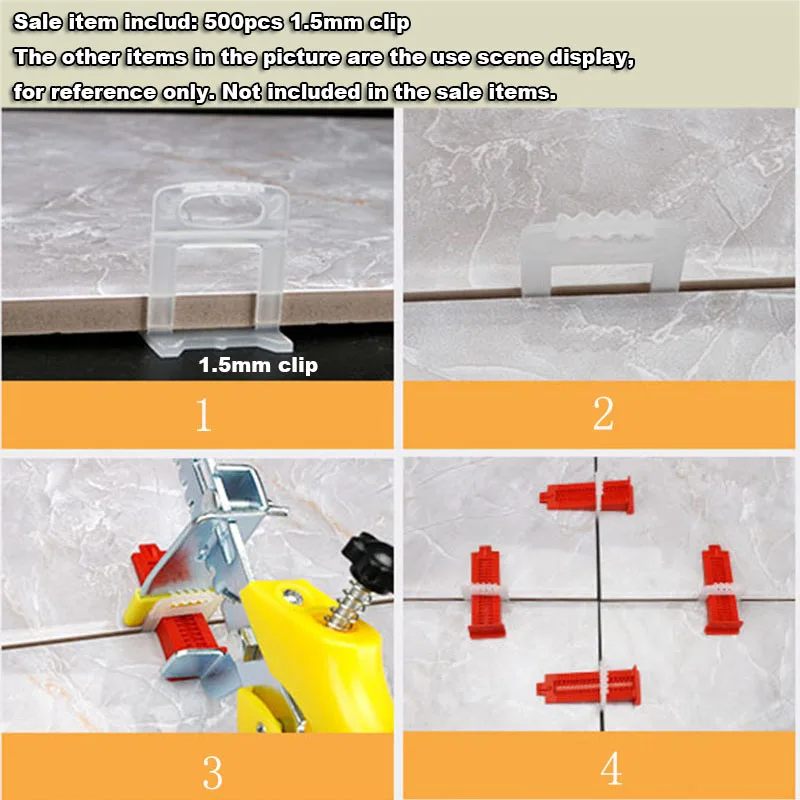 Sale item includ: 500pcs 1.5mm clip
The other items in the picture are the use scene display, for reference only. Not included in the sale items.

1.5mm clip

1

2

3

4