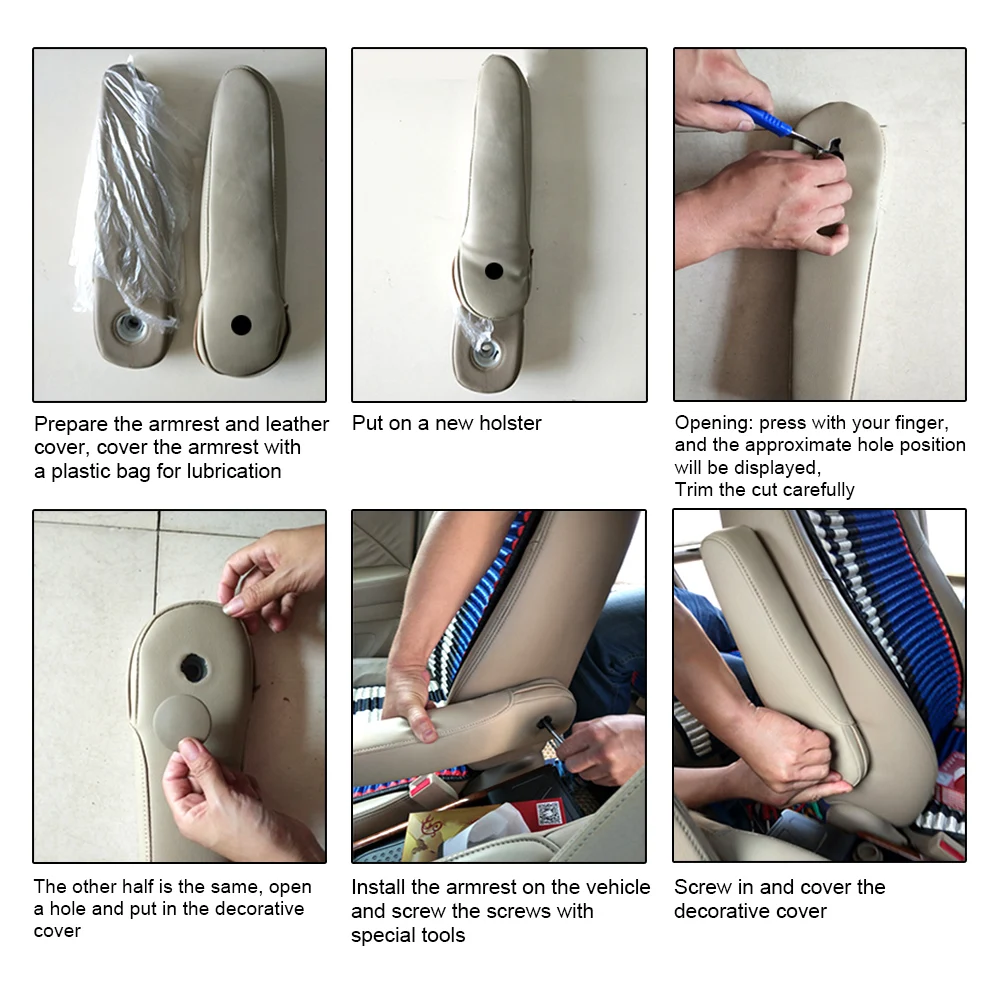 Prepare the armrest and leather cover, cover the armrest with a plastic bag for lubrication

Put on a new holster

Opening: press with your finger, and the approximate hole position will be displayed,
Trim the cut carefully

The other half is the same, open a hole and put in the decorative cover

Install the armrest on the vehicle and screw the screws with special tools

Screw in and cover the decorative cover