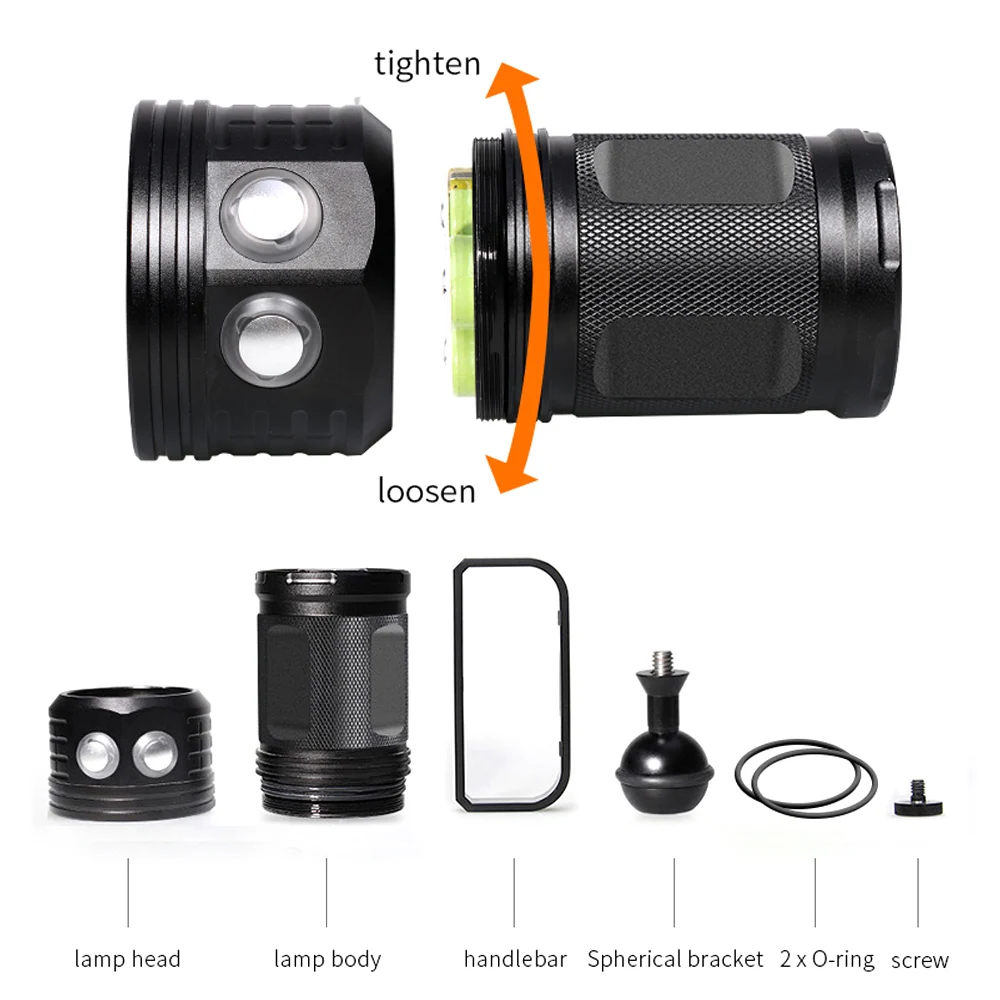 tighten

loosen

lamp head

lamp body

handlebar

Spherical bracket

2 x O-ring

screw