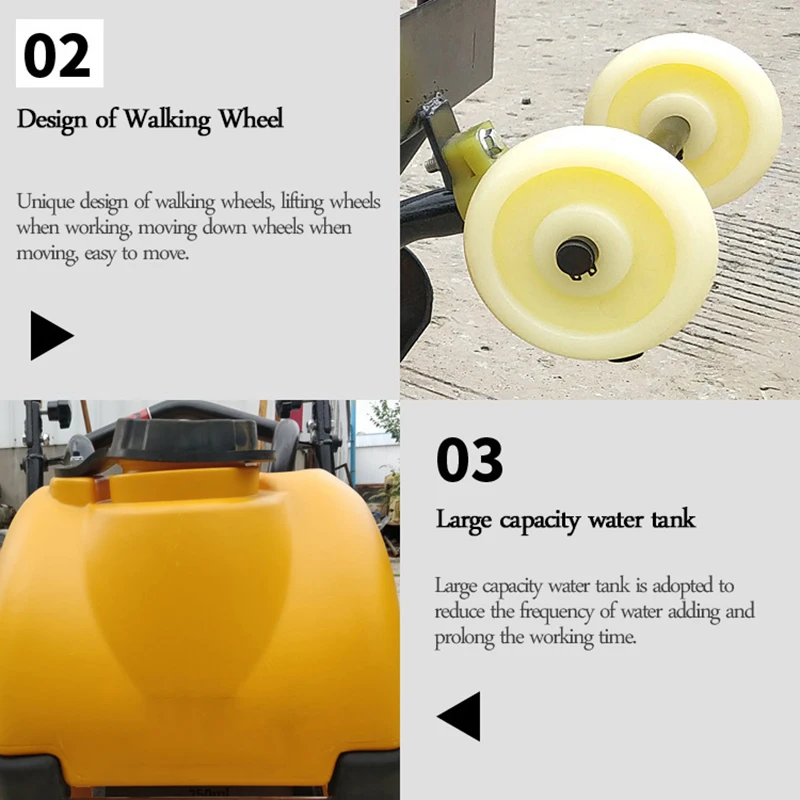 02

Design of Walking Wheel

Unique design of walking wheels, lifting wheels when working, moving down wheels when moving, easy to move.

03

Large capacity water tank

Large capacity water tank is adopted to reduce the frequency of water adding and prolong the working time.