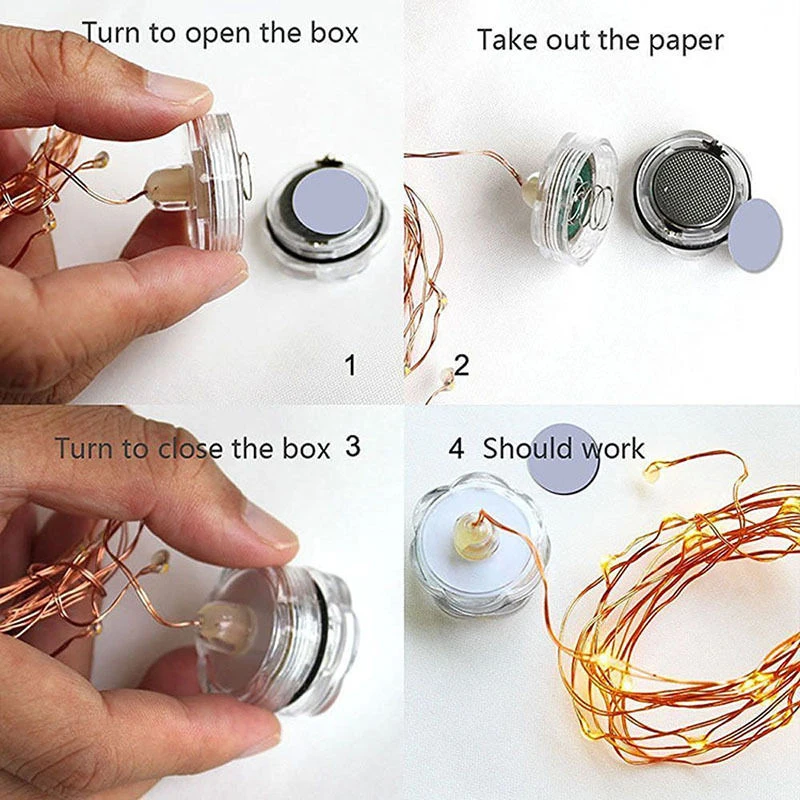 Turn to open the box

1

Take out the paper

2

Turn to close the box 3

4 Should work