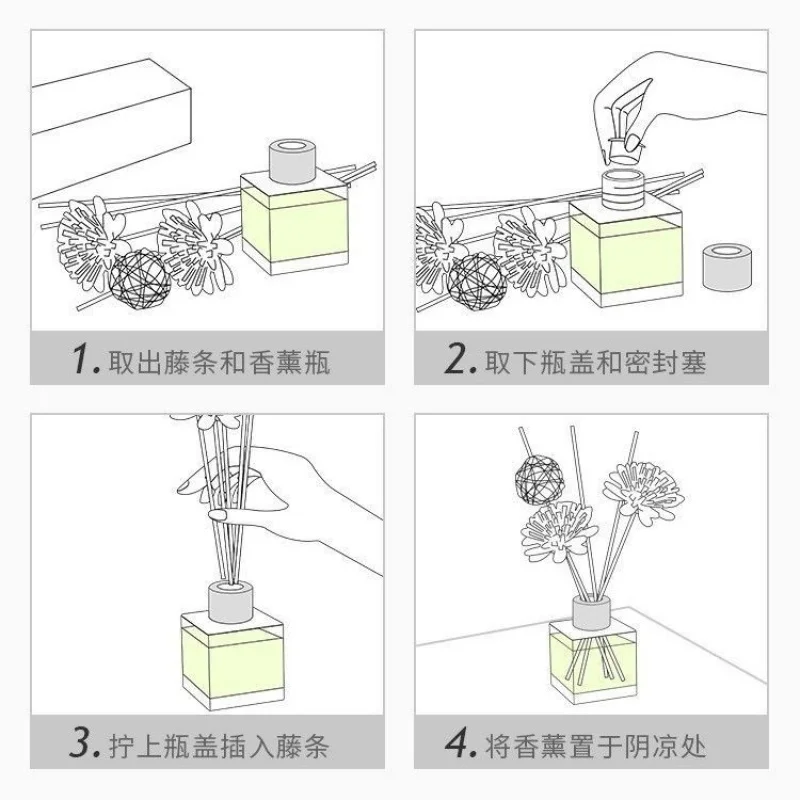 1. 取出藤条和香薰瓶

2. 取下瓶盖和密封塞

3. 拧上瓶盖插入藤条

4. 将香薰置于阴凉处