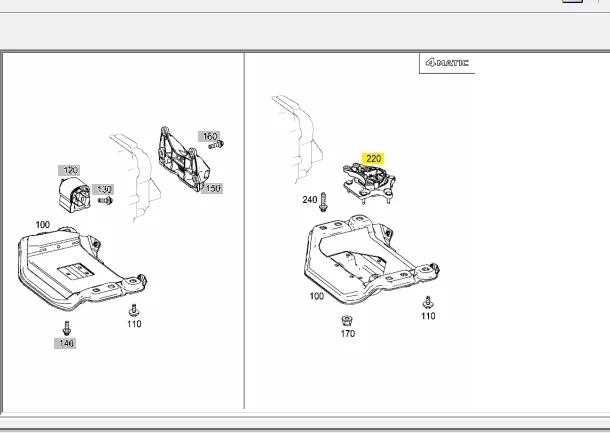 160
120
130
150
100
110
140

4MATIC
220
240
100
110
170