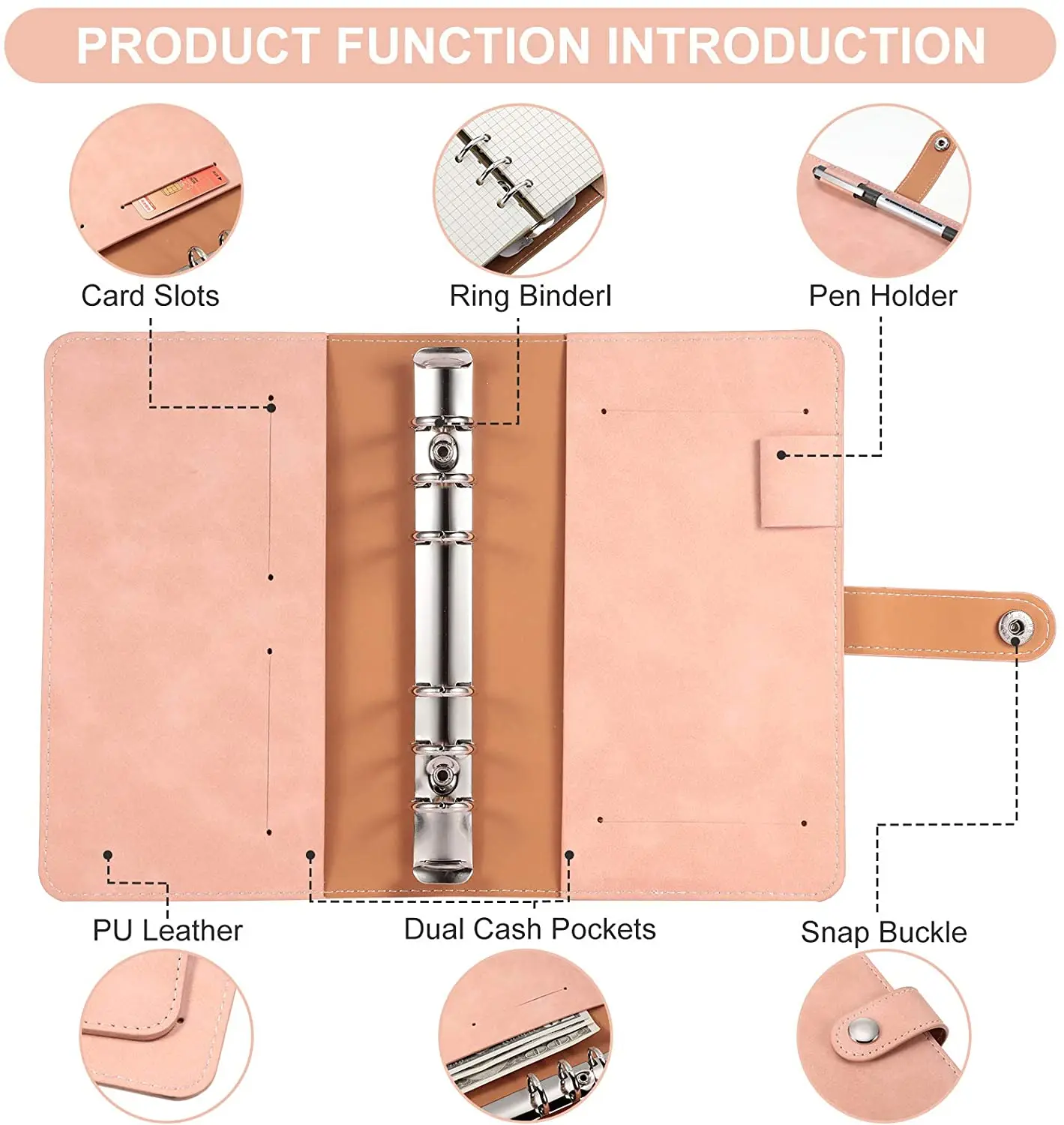 PRODUCT FUNCTION INTRODUCTION

Card Slots

Ring Binderl

Pen Holder

PU Leather

Dual Cash Pockets

Snap Buckle