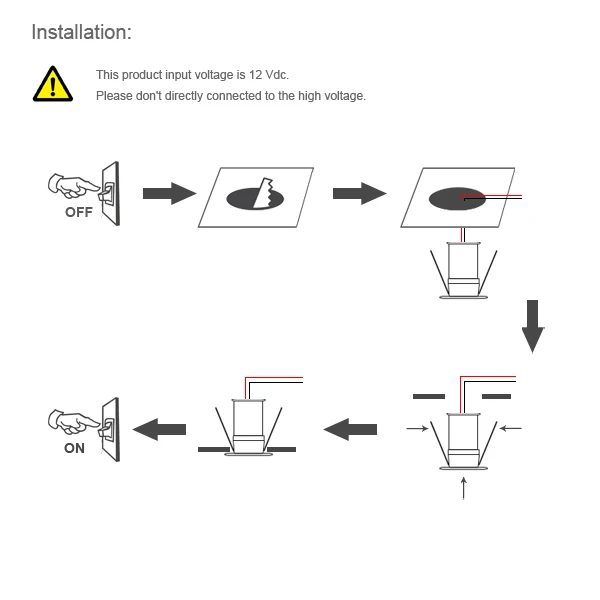 Installation:

This product input voltage is 12 Vdc.
Please don't directly connected to the high voltage.

OFF

ON