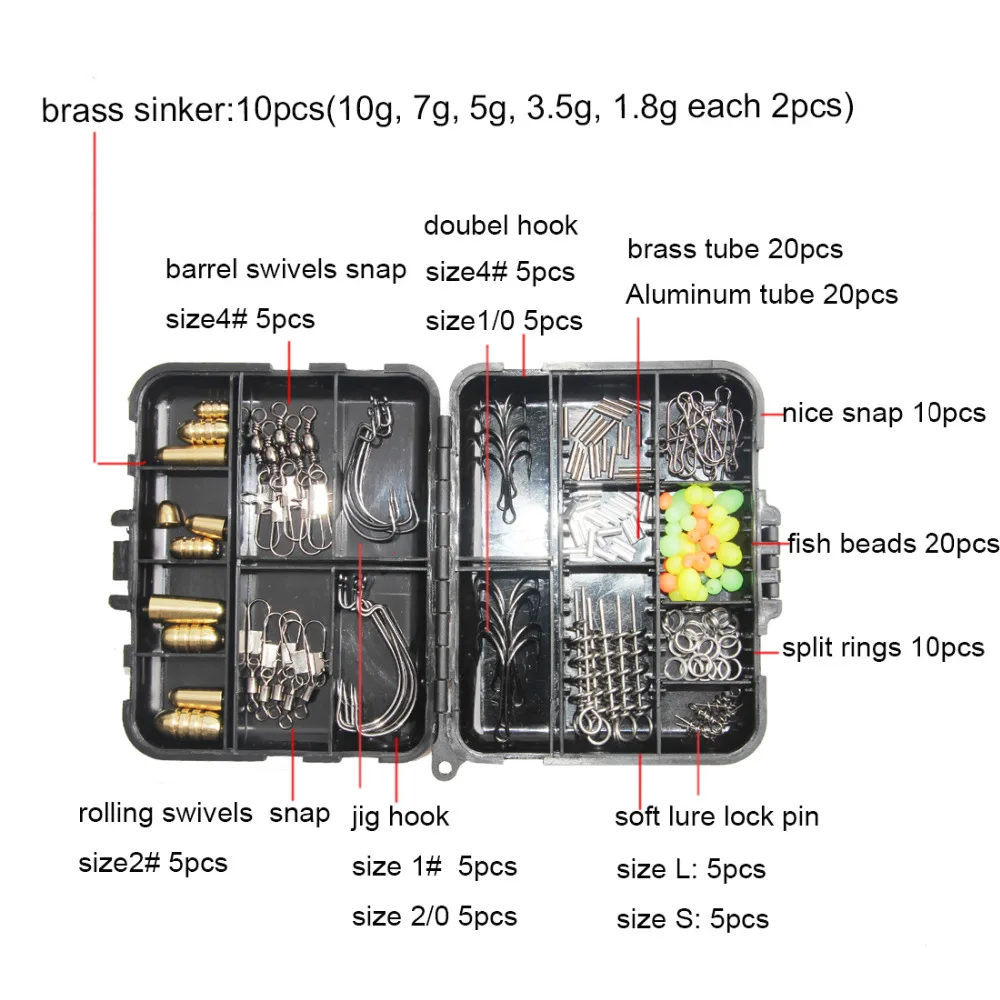 brass sinker:10pcs(10g, 7g, 5g, 3.5g, 1.8g each 2pcs)

barrel swivels snap
size4# 5pcs

doubel hook
size4# 5pcs
size1/0 5pcs

brass tube 20pcs
Aluminum tube 20pcs

nice snap 10pcs

fish beads 20pcs

split rings 10pcs

rolling swivels snap
size2# 5pcs

jig hook
size 1# 5pcs
size 2/0 5pcs

soft lure lock pin
size L: 5pcs
size S: 5pcs