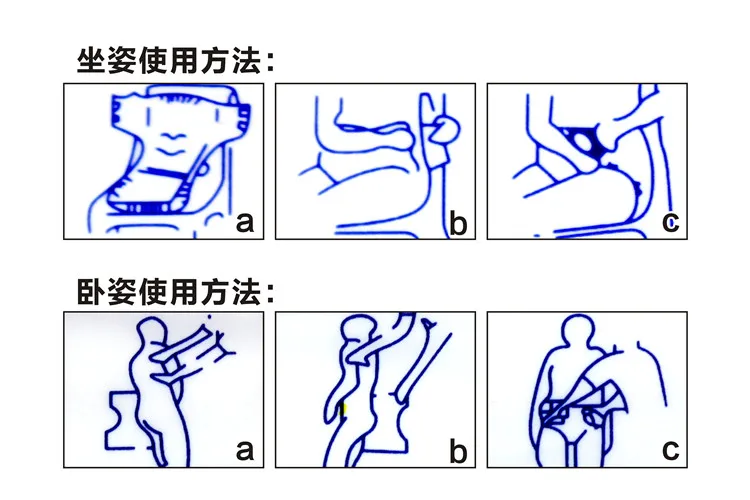 坐姿使用方法:

a

b

c

卧姿使用方法:

a

b

c