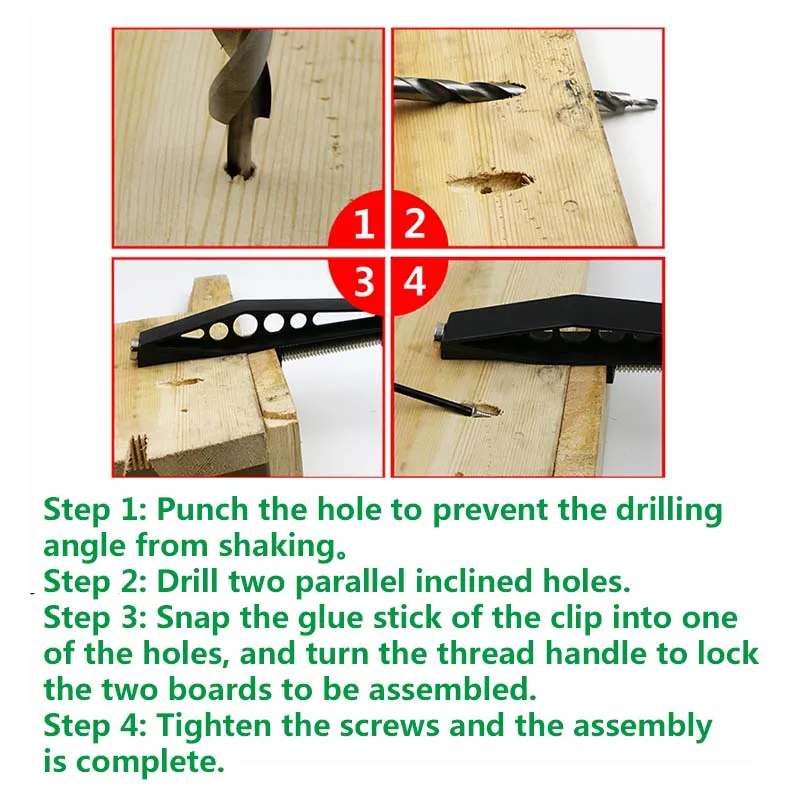 1 2
3 4

Step 1: Punch the hole to prevent the drilling angle from shaking。
Step 2: Drill two parallel inclined holes.
Step 3: Snap the glue stick of the clip into one of the holes, and turn the thread handle to lock the two boards to be assembled.
Step 4: Tighten the screws and the assembly is complete.