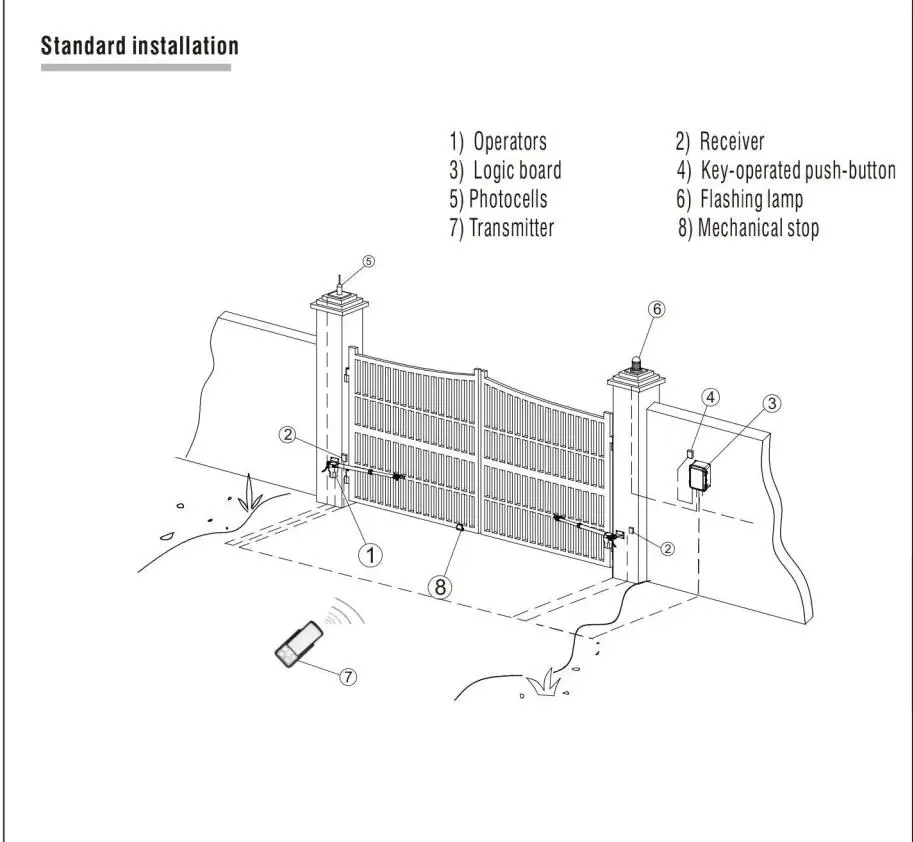 Standard installation

1) Operators
3) Logic board
5) Photocells
7) Transmitter

2) Receiver
4) Key-operated push-button
6) Flashing lamp
8) Mechanical stop

5
6
4
3
2
1
8
2
7