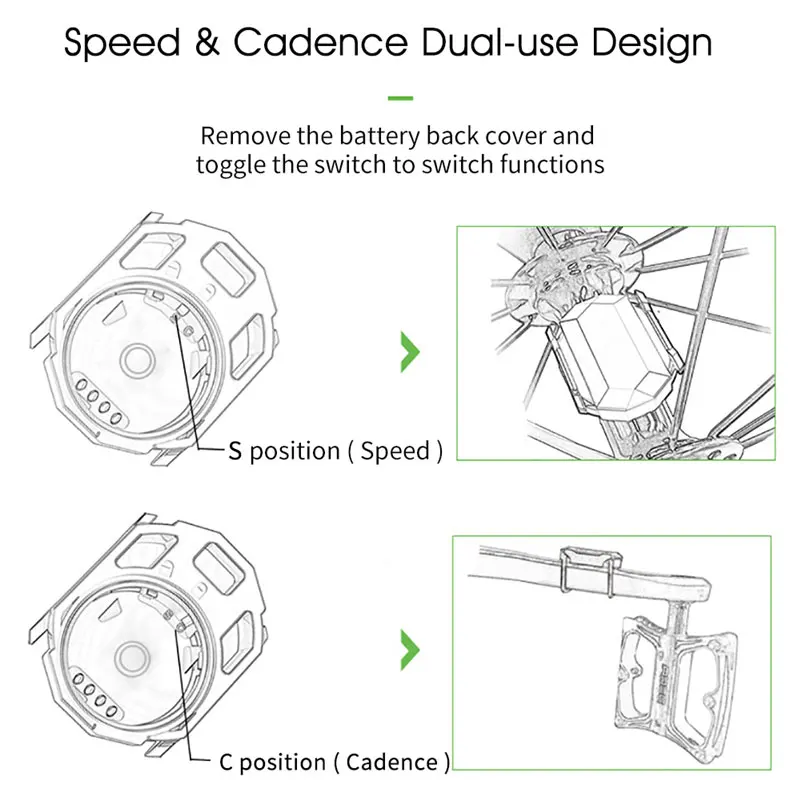 Speed & Cadence Dual-use Design

Remove the battery back cover and toggle the switch to switch functions

S position ( Speed )

C position ( Cadence )