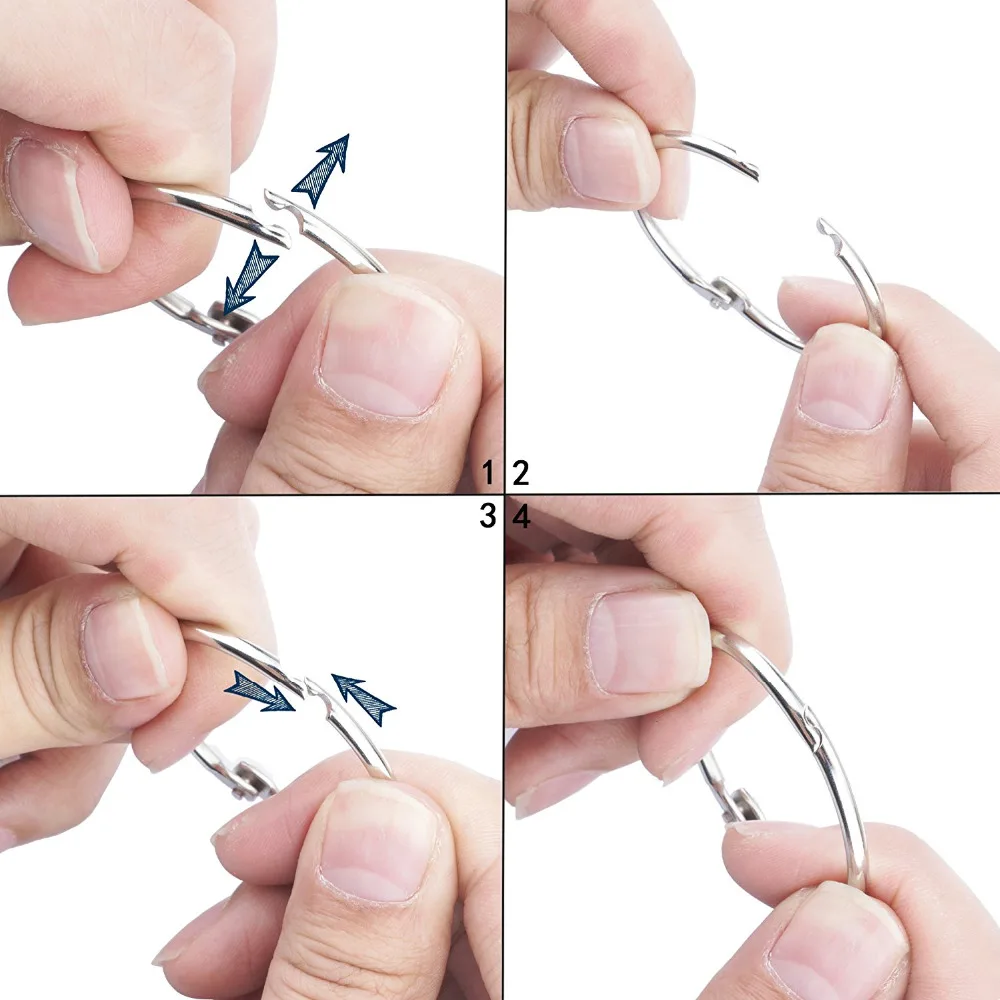 1 2
3 4