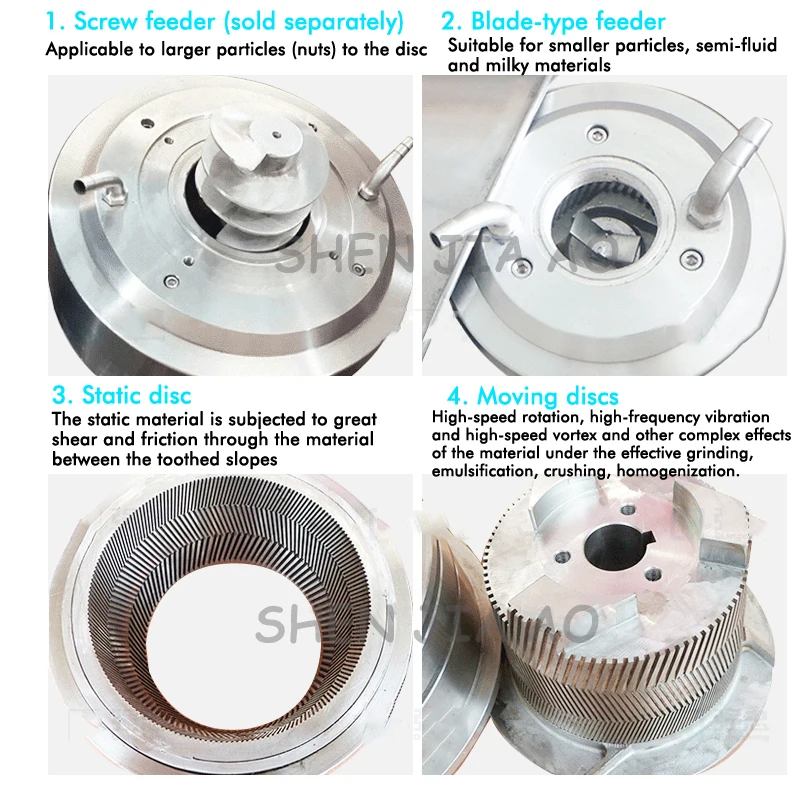 1. Screw feeder (sold separately)
Applicable to larger particles (nuts) to the disc

2. Blade-type feeder
Suitable for smaller particles, semi-fluid and milky materials

SHEN JIA AO

3. Static disc
The static material is subjected to great shear and friction through the material between the toothed slopes

4. Moving discs
High-speed rotation, high-frequency vibration and high-speed vortex and other complex effects of the material under the effective grinding, emulsification, crushing, homogenization.

SHEN JIA AO