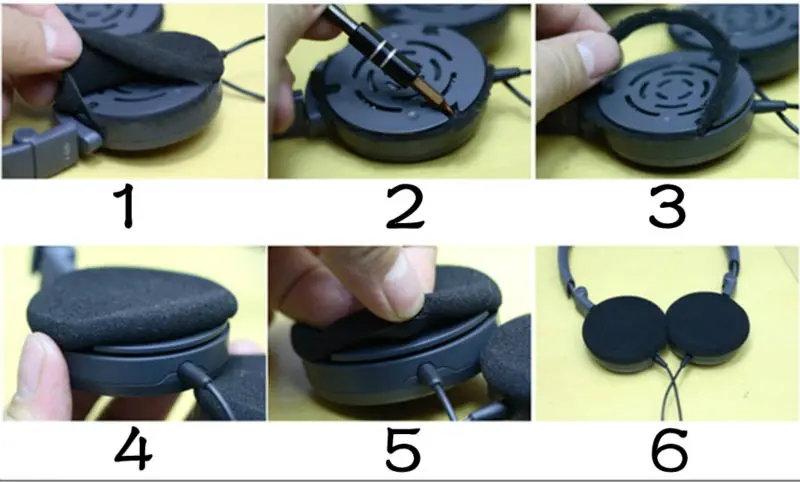 1

2

3

4

5

6