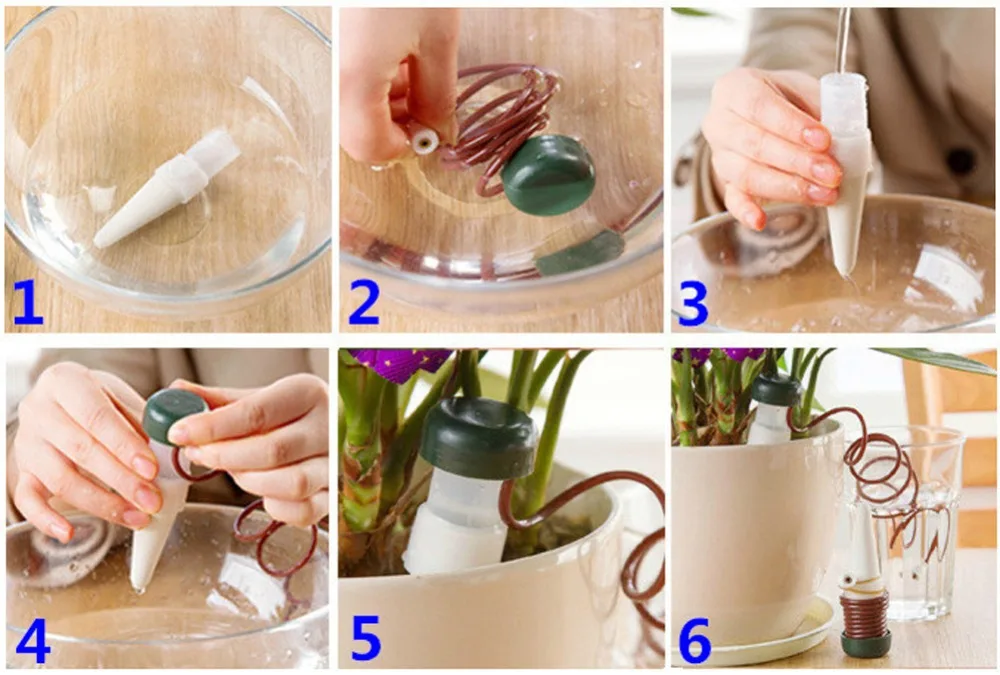 1

2

3

4

5

6