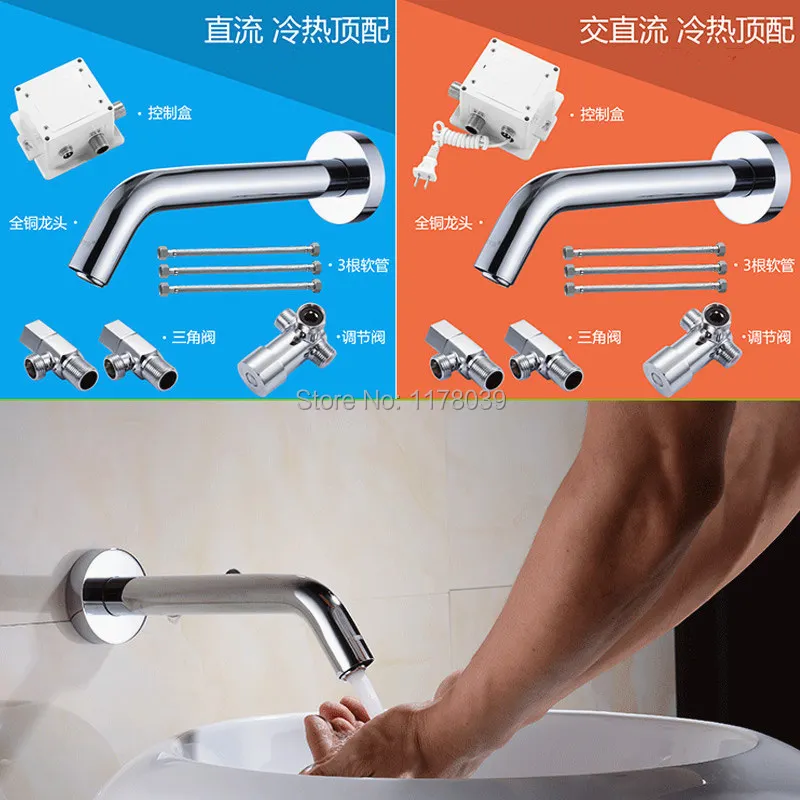 直流 冷热顶配

· 控制盒

全铜龙头 ·

· 3根软管

· 三角阀

· 调节阀

交直流 冷热顶配

· 控制盒

全铜龙头 ·

· 3根软管

· 三角阀

· 调节阀

Store No: 1178039