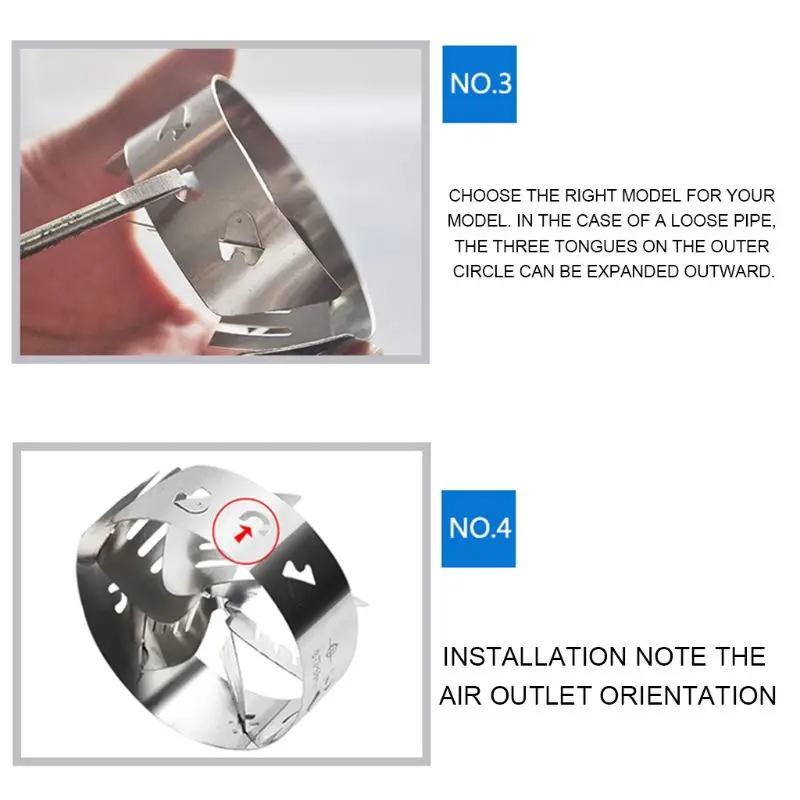 NO.3

CHOOSE THE RIGHT MODEL FOR YOUR MODEL. IN THE CASE OF A LOOSE PIPE, THE THREE TONGUES ON THE OUTER CIRCLE CAN BE EXPANDED OUTWARD.

NO.4

INSTALLATION NOTE THE AIR OUTLET ORIENTATION