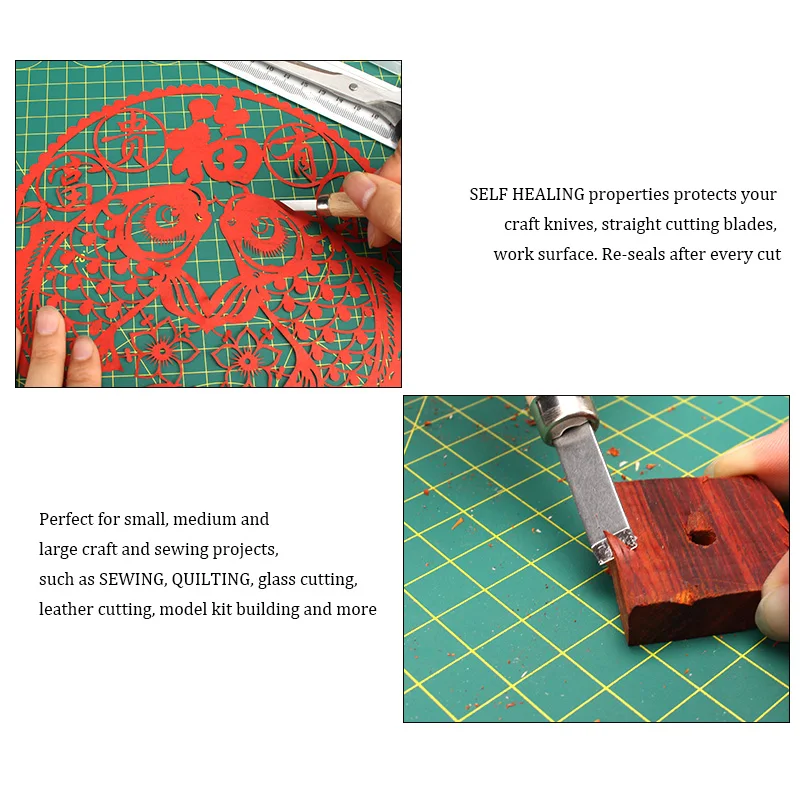 富 贵 福 有

SELF HEALING properties protects your craft knives, straight cutting blades, work surface. Re-seals after every cut

Perfect for small, medium and large craft and sewing projects, such as SEWING, QUILTING, glass cutting, leather cutting, model kit building and more