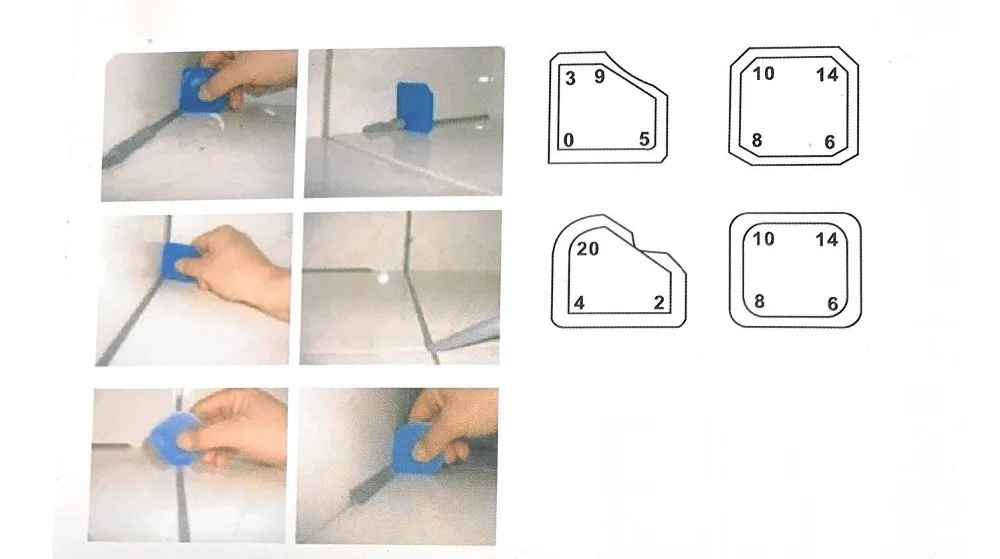 3 9
0 5

10 14
8 6

20
4 2

10 14
8 6