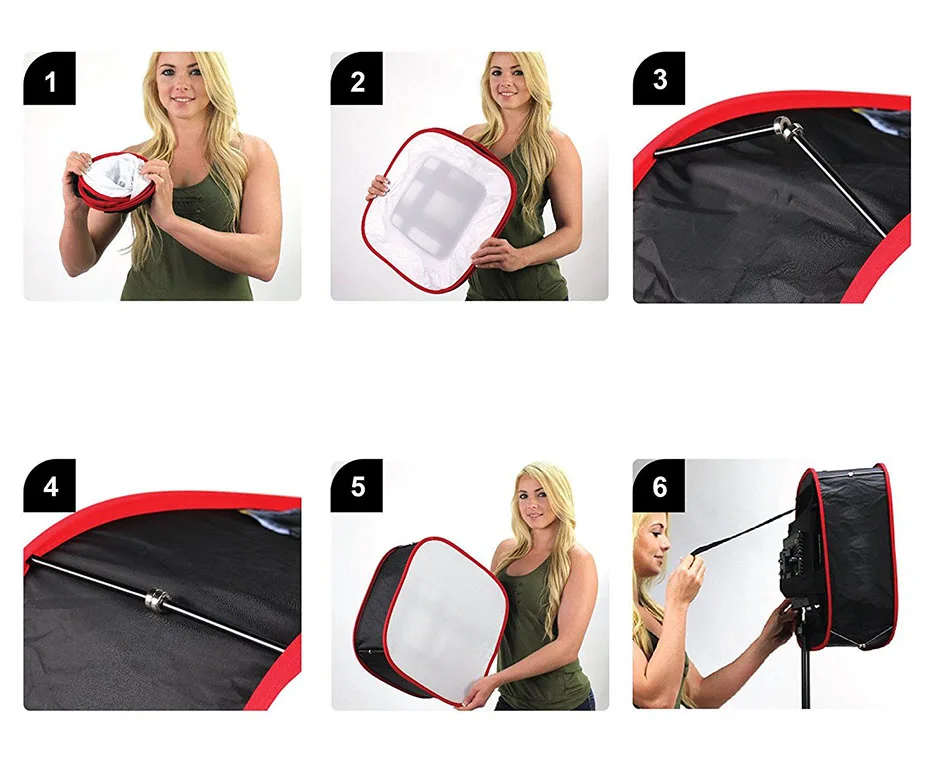 1

2

3

4

5

6