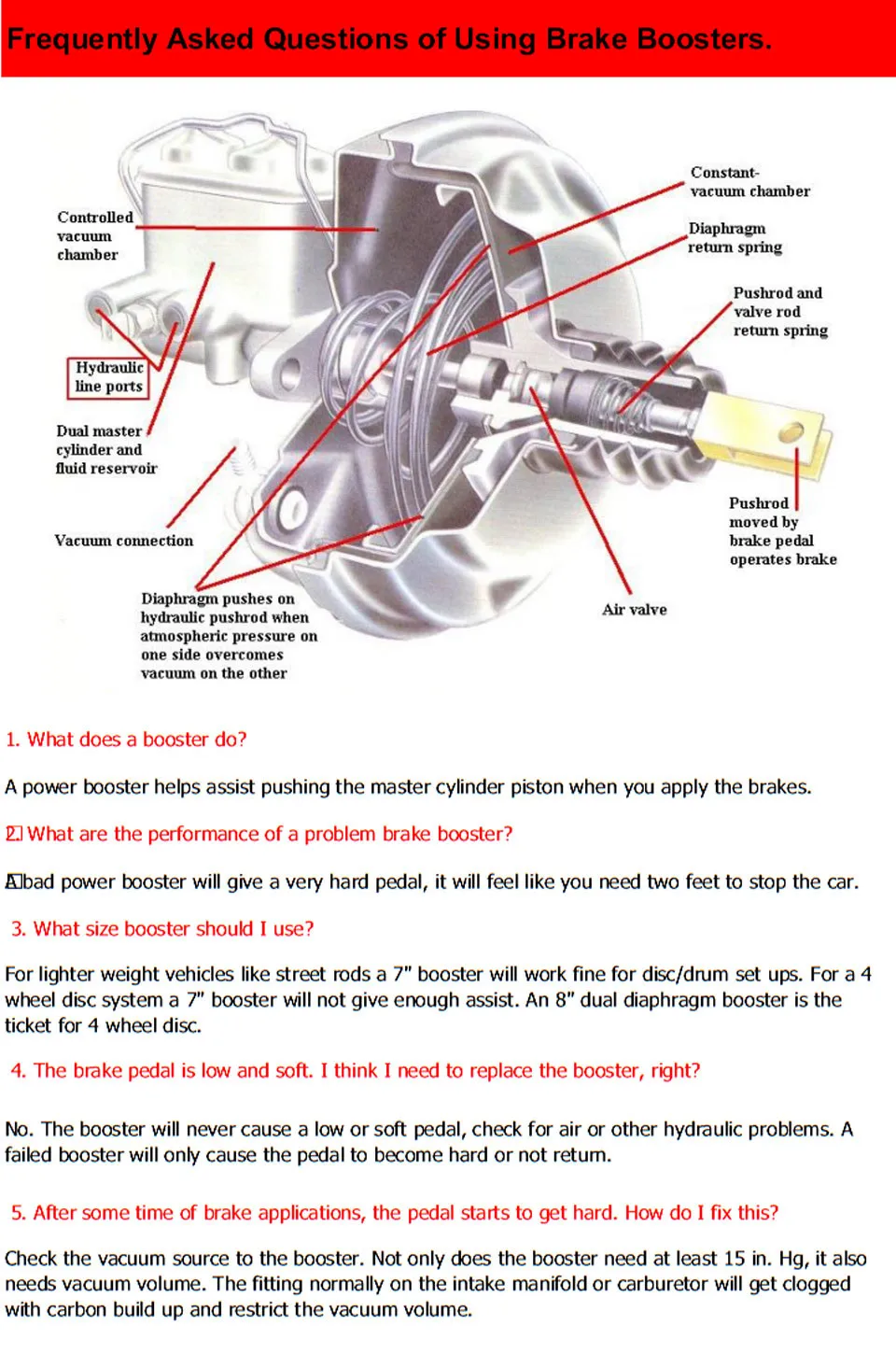 Frequently Asked Questions of Using Brake Boosters.

Controlled vacuum chamber

Hydraulic line ports

Dual master cylinder and fluid reservoir

Vacuum connection

Diaphragm pushes on hydraulic pushrod when atmospheric pressure on one side overcomes vacuum on the other

Constant-vacuum chamber

Diaphragm return spring

Pushrod and valve rod return spring

Pushrod moved by brake pedal operates brake

Air valve

1. What does a booster do?

A power booster helps assist pushing the master cylinder piston when you apply the brakes.

2. What are the performance of a problem brake booster?

A bad power booster will give a very hard pedal, it will feel like you need two feet to stop the car.

3. What size booster should I use?

For lighter weight vehicles like street rods a 7" booster will work fine for disc/drum set ups. For a 4 wheel disc system a 7" booster will not give enough assist. An 8" dual diaphragm booster is the ticket for 4 wheel disc.

4. The brake pedal is low and soft. I think I need to replace the booster, right?

No. The booster will never cause a low or soft pedal, check for air or other hydraulic problems. A failed booster will only cause the pedal to become hard or not return.

5. After some time of brake applications, the pedal starts to get hard. How do I fix this?

Check the vacuum source to the booster. Not only does the booster need at least 15 in. Hg, it also needs vacuum volume. The fitting normally on the intake manifold or carburetor will get clogged with carbon build up and restrict the vacuum volume.