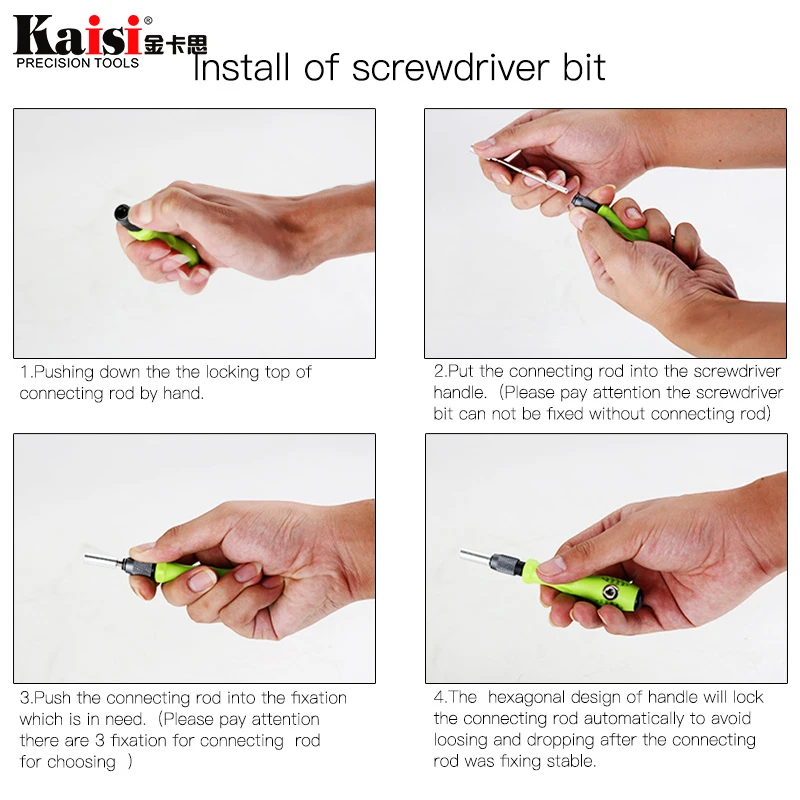 Kaisi® 金卡思
PRECISION TOOLS

Install of screwdriver bit

1.Pushing down the the locking top of connecting rod by hand.

2.Put the connecting rod into the screwdriver handle. (Please pay attention the screwdriver bit can not be fixed without connecting rod)

3.Push the connecting rod into the fixation which is in need. (Please pay attention there are 3 fixation for connecting rod for choosing )

4.The hexagonal design of handle will lock the connecting rod automatically to avoid loosing and dropping after the connecting rod was fixing stable.