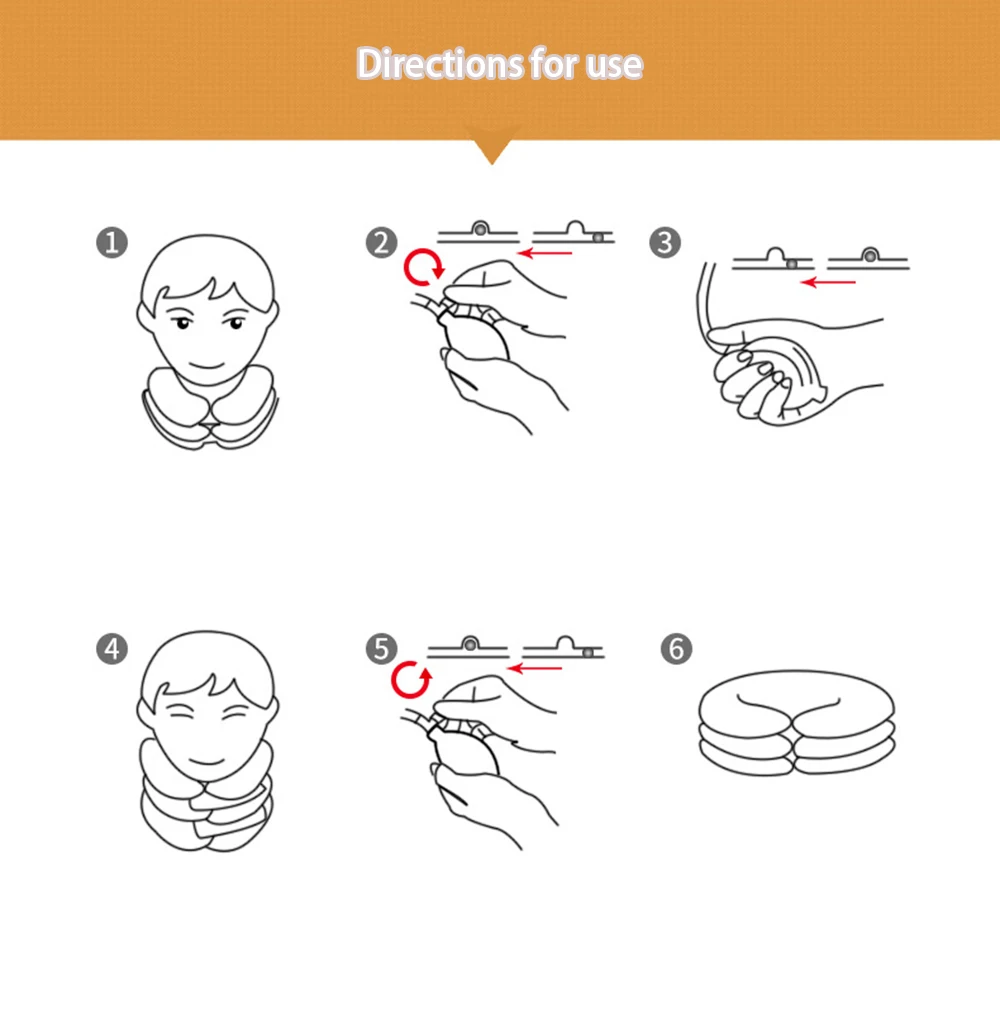 Directions for use

1

2

3

4

5

6