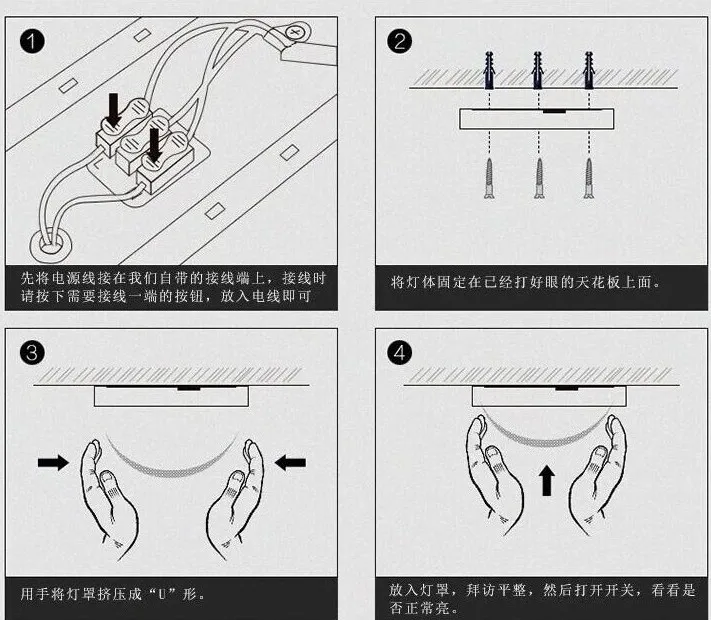 1

先将电源线接在我们自带的接线端上，接线时请按下需要接线一端的按钮，放入电线即可

2

将灯体固定在已经打好眼的天花板上面。

3

用手将灯罩挤压成“U”形。

4

放入灯罩，拜访平整，然后打开开关，看看是否正常亮。