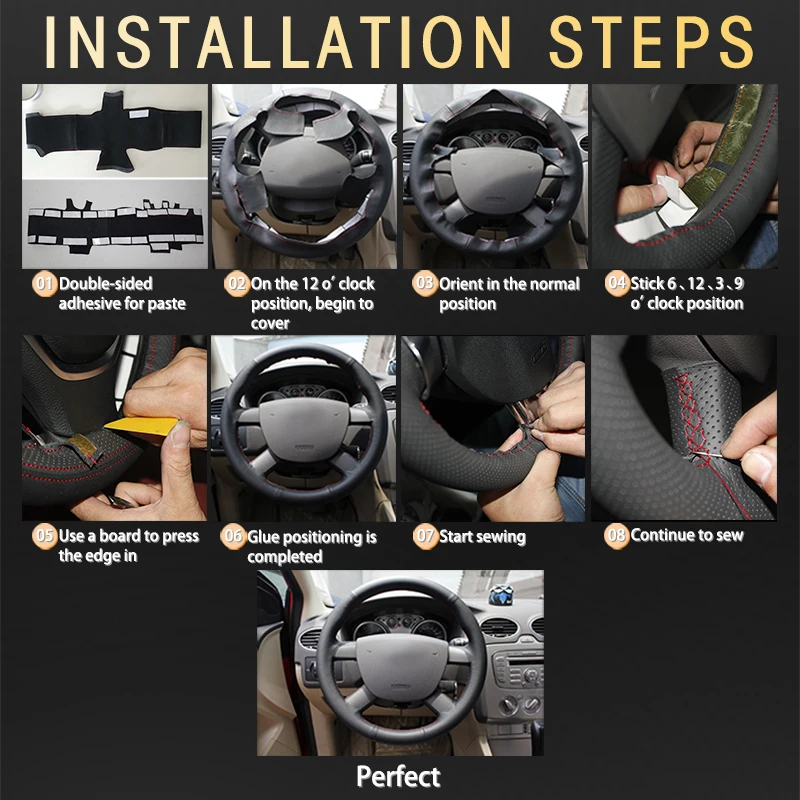 INSTALLATION STEPS

01 Double-sided adhesive for paste

02 On the 12 o' clock position, begin to cover

03 Orient in the normal position

04 Stick 6、12、3、9 o' clock position

05 Use a board to press the edge in

06 Glue positioning is completed

07 Start sewing

08 Continue to sew

Perfect