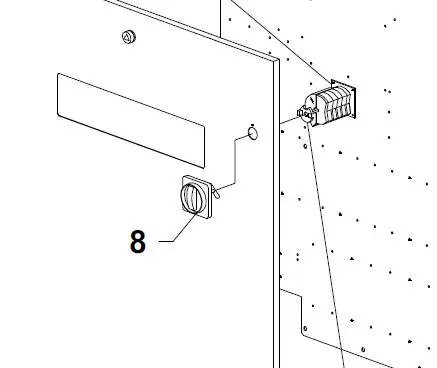 8