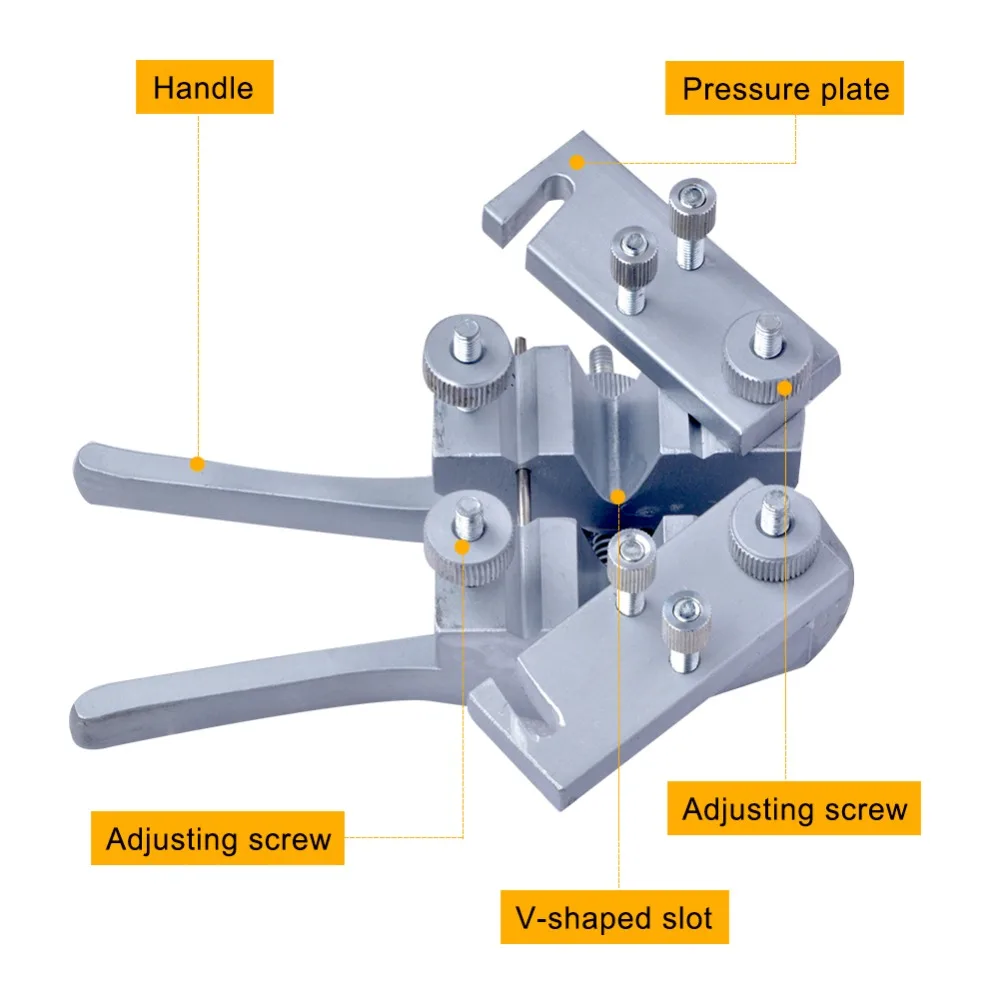 Handle

Pressure plate

Adjusting screw

Adjusting screw

V-shaped slot