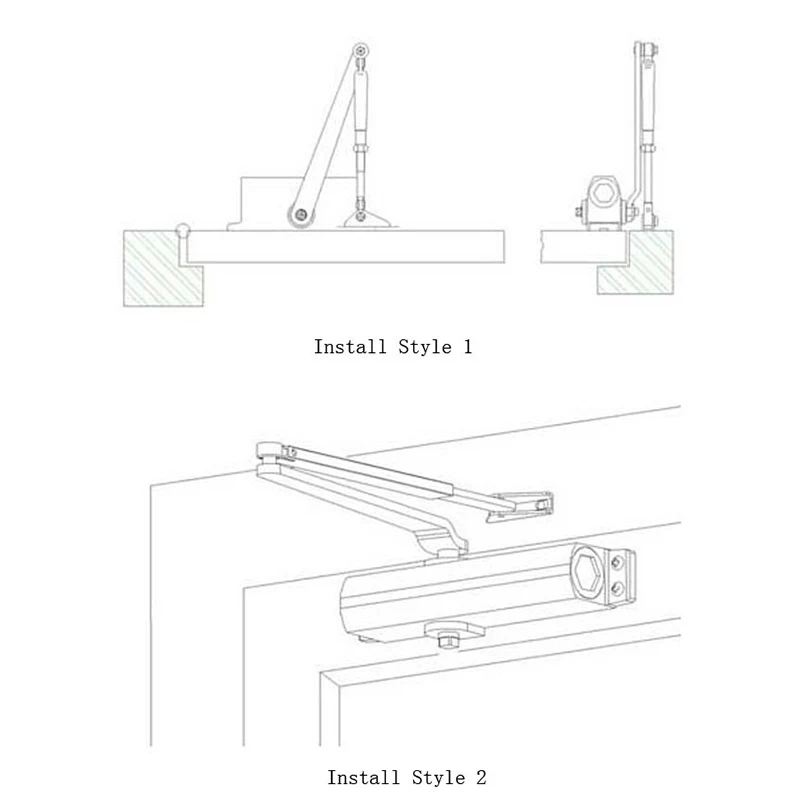 Install Style 1

Install Style 2