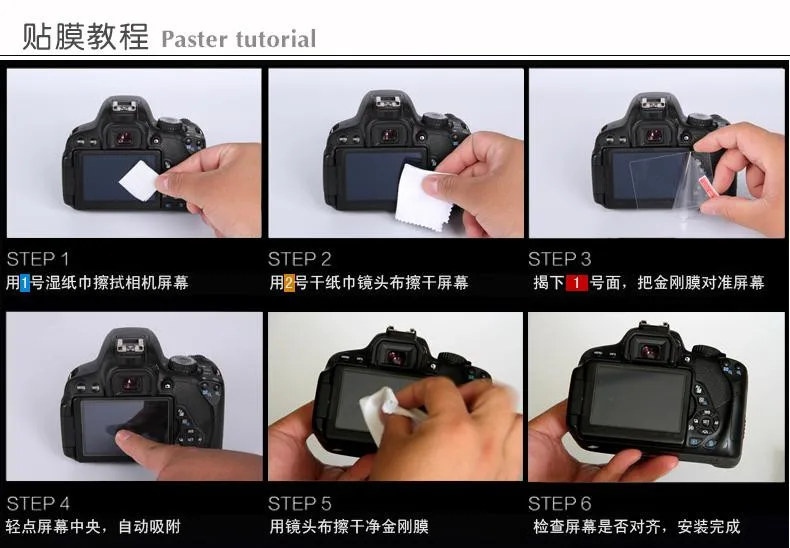 贴膜教程 Paster tutorial

STEP 1
用1号湿纸巾擦拭相机屏幕

STEP 2
用2号干纸巾镜头布擦干屏幕

STEP 3
揭下 1 号面，把金刚膜对准屏幕

STEP 4
轻点屏幕中央，自动吸附

STEP 5
用镜头布擦干净金刚膜

STEP 6
检查屏幕是否对齐，安装完成