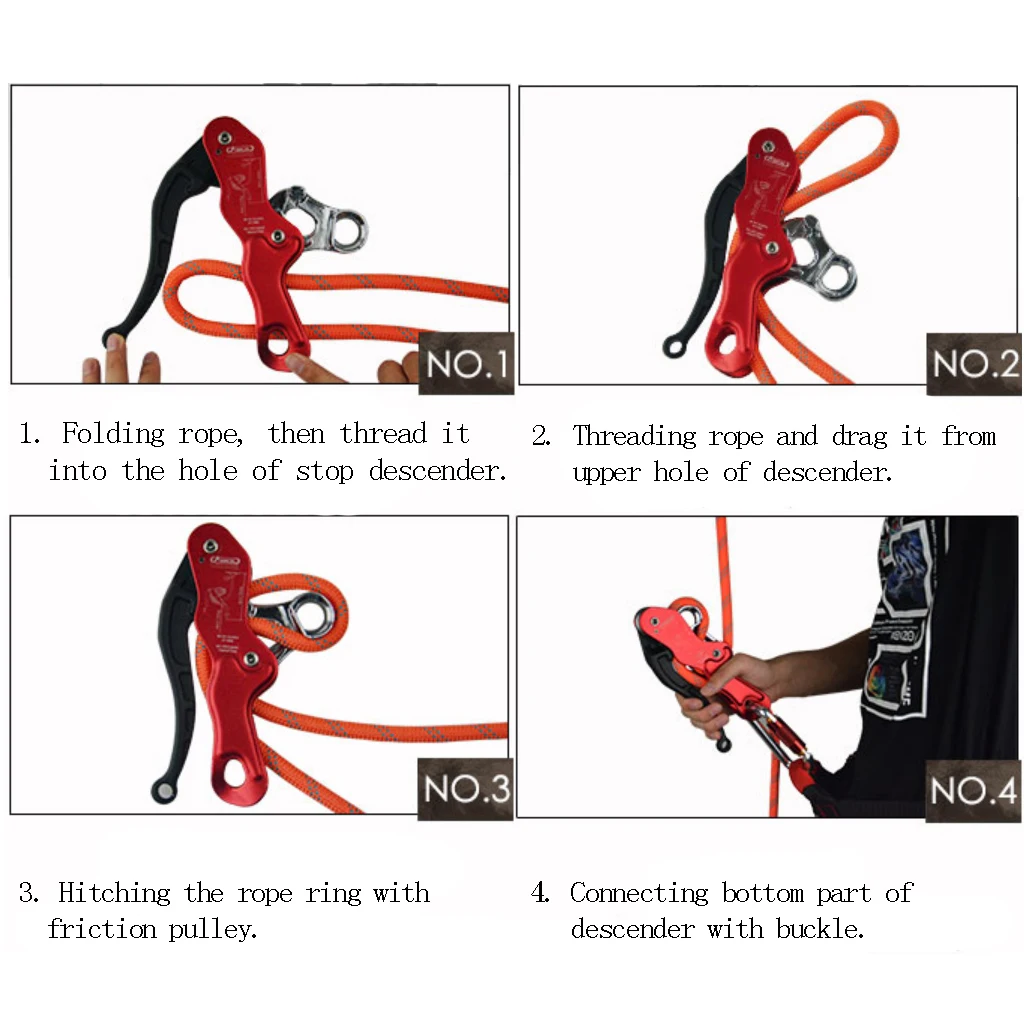 NO.1

1. Folding rope, then thread it into the hole of stop descender.

NO.2

2. Threading rope and drag it from upper hole of descender.

NO.3

3. Hitching the rope ring with friction pulley.

NO.4

4. Connecting bottom part of descender with buckle.