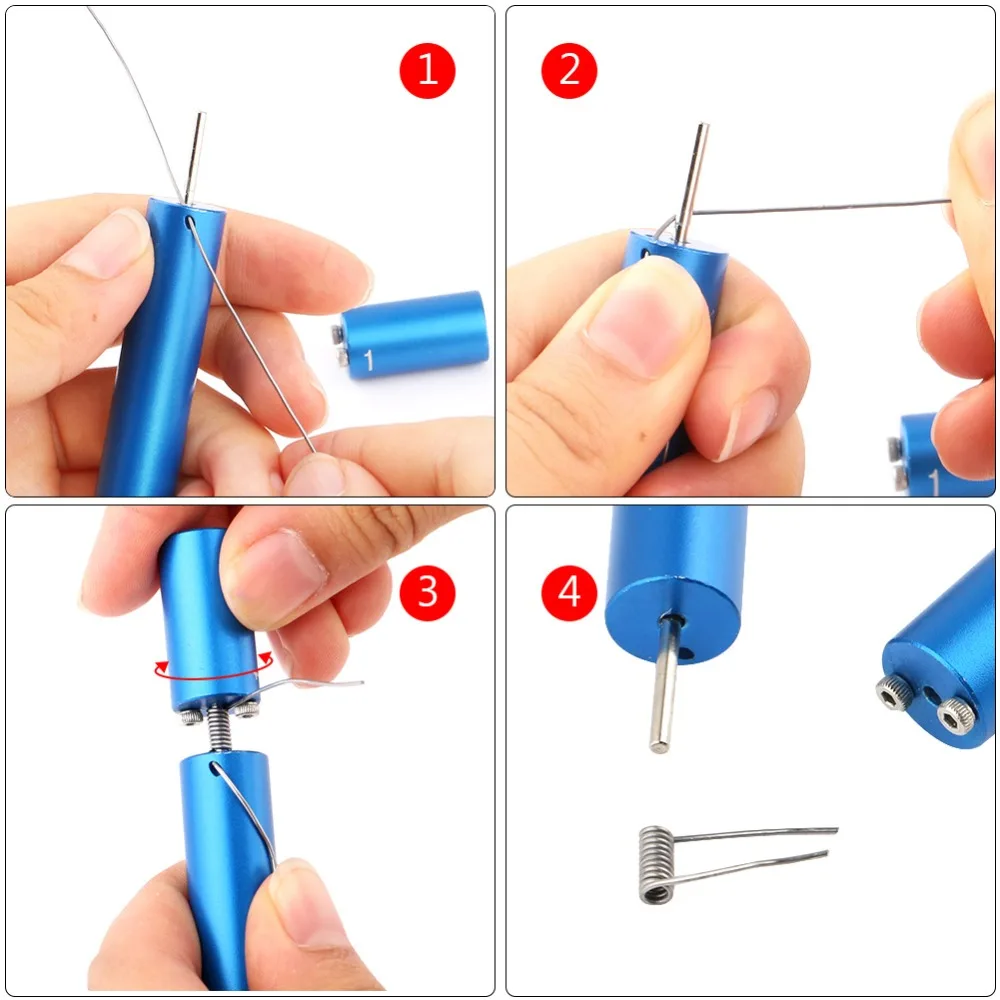 1

1

2

1

3

4