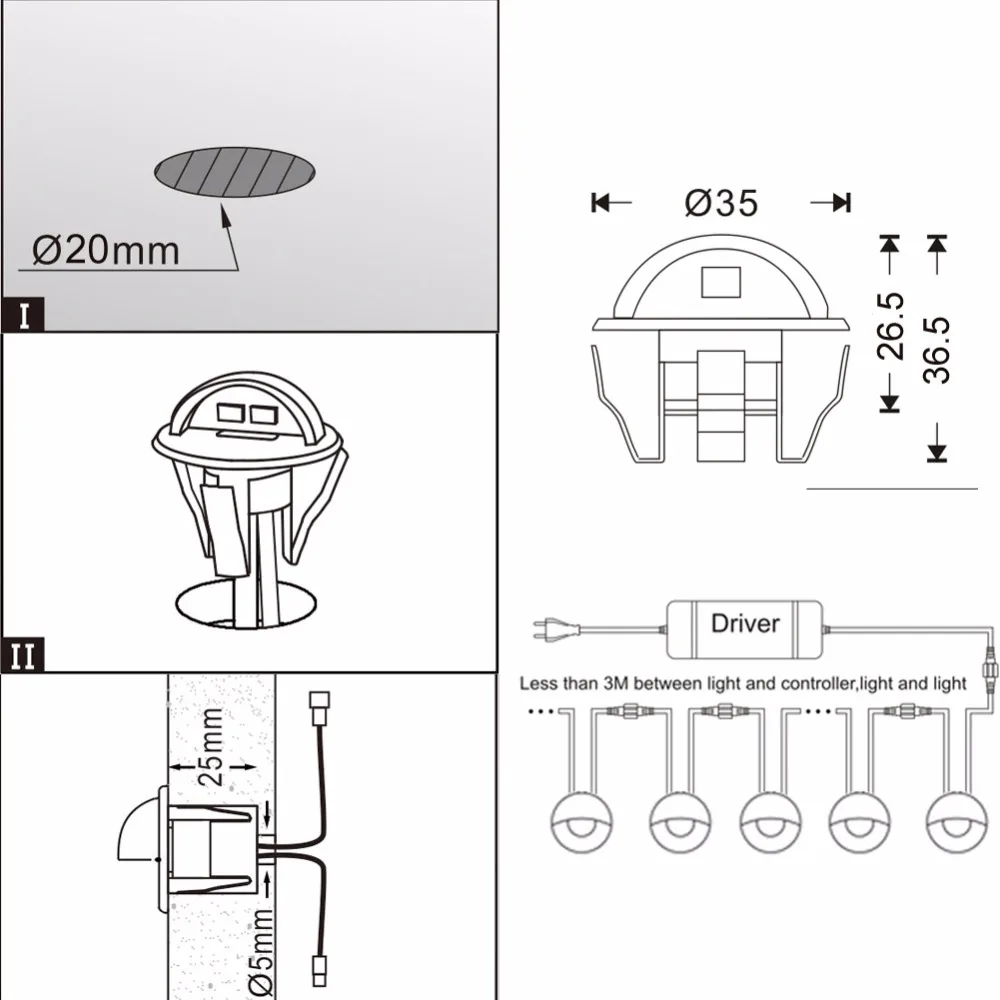 Ø20mm

I

II

25mm

Ø5mm

Ø35

26.5

36.5

Driver

Less than 3M between light and controller,light and light