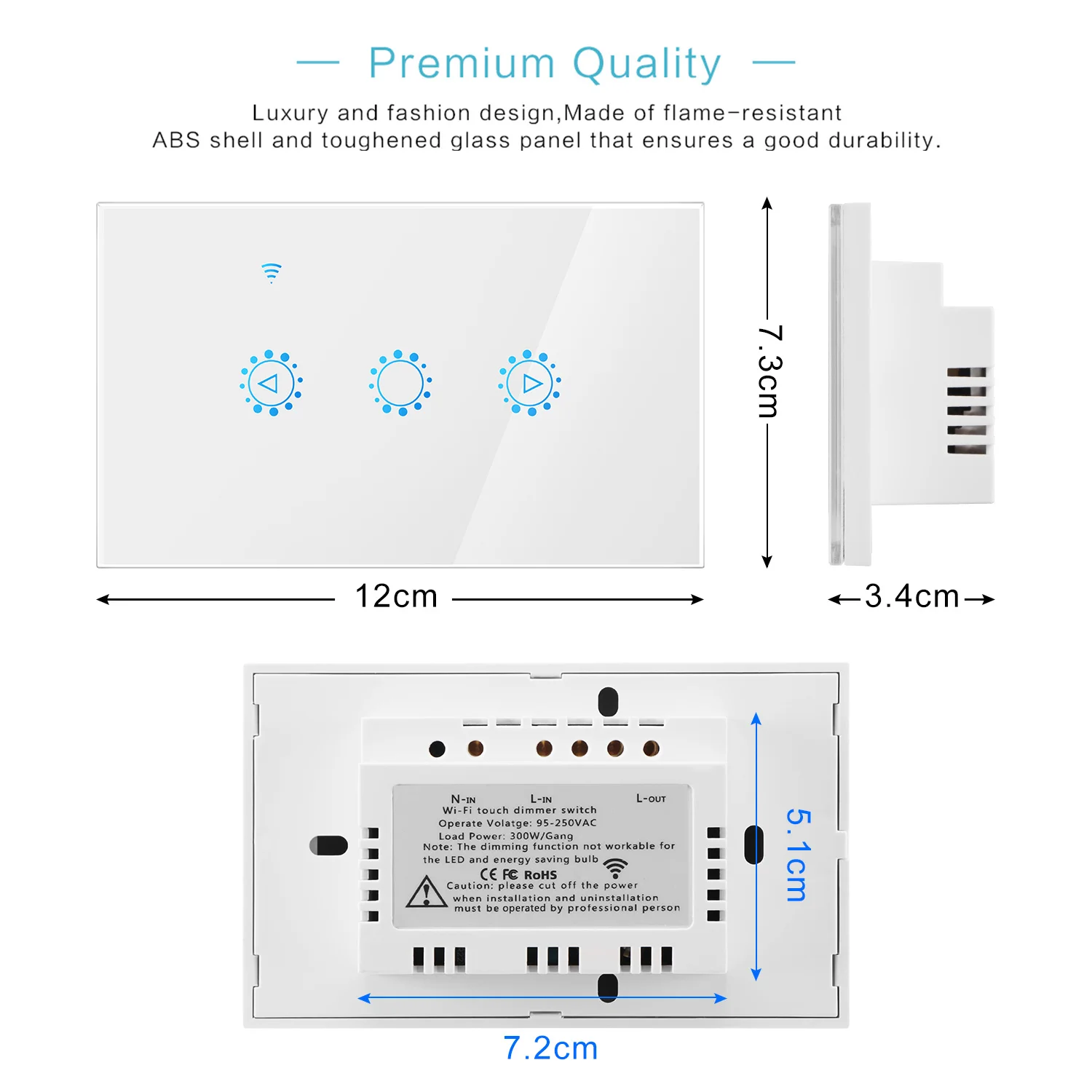 — Premium Quality —

Luxury and fashion design,Made of flame-resistant ABS shell and toughened glass panel that ensures a good durability.

7.3cm

12cm

3.4cm

N-IN L-IN L-OUT
Wi-Fi touch dimmer switch
Operate Volatge: 95-250VAC
Load Power: 300W/Gang
Note: The dimming function not workable for the LED and energy saving bulb
CE FC RoHS
Caution: please cut off the power when installation and uninstallation must be operated by professional person

5.1cm

7.2cm